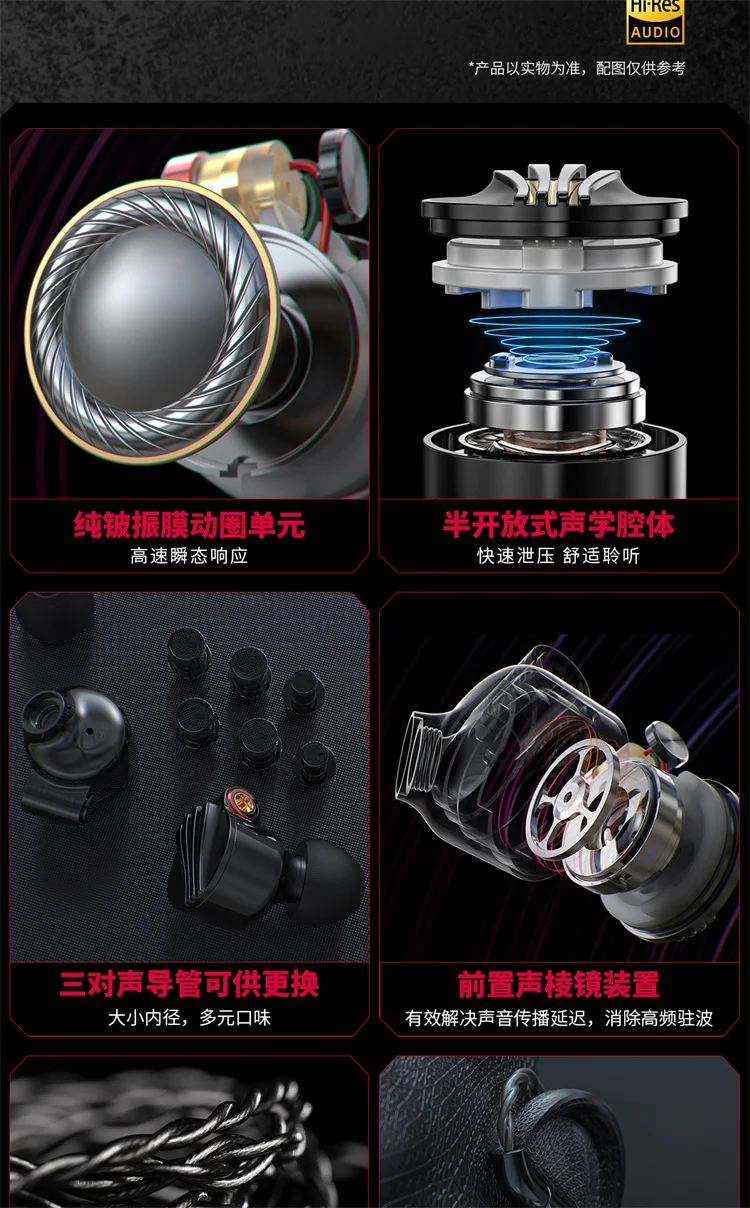 Hi-Res
AUDIO

*产品以实物为准，配图仅供参考

纯铍振膜动圈单元
高速瞬态响应

半开放式声学腔体
快速泄压 舒适聆听

三对声导管可供更换
大小内径，多元口味

前置声棱镜装置
有效解决声音传播延迟，消除高频驻波