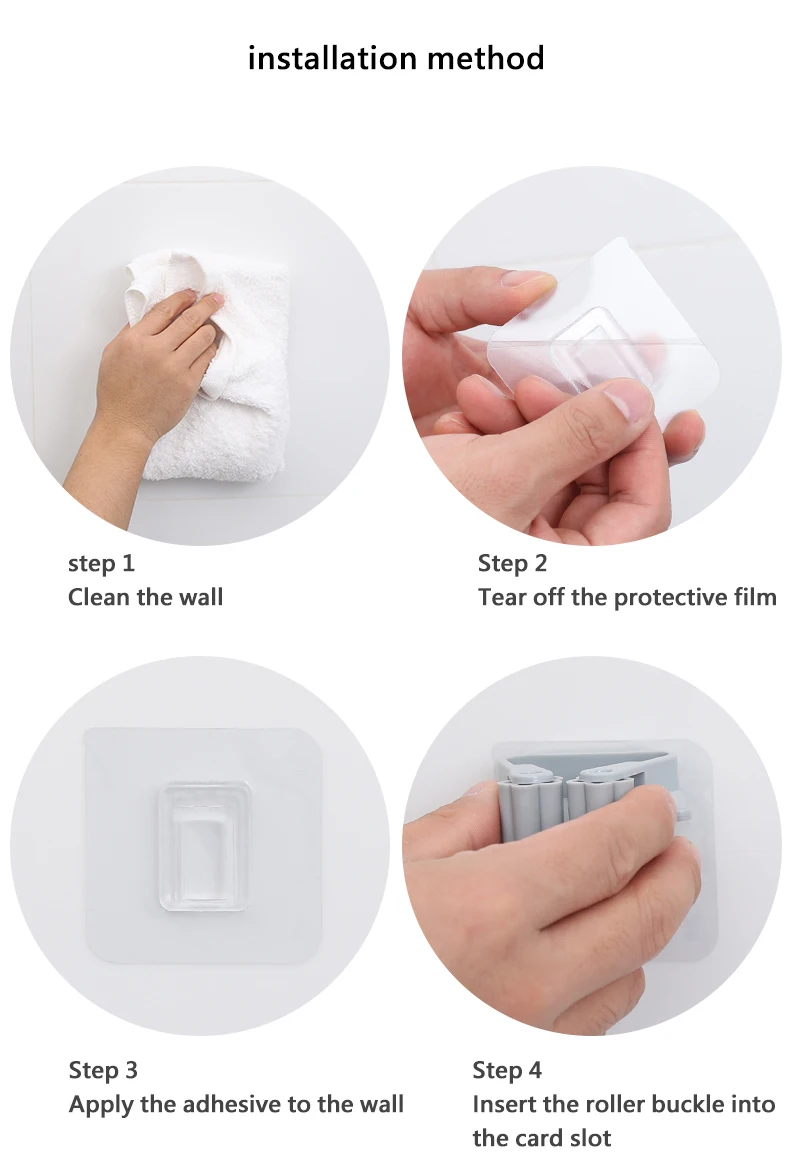 installation method

step 1
Clean the wall

Step 2
Tear off the protective film

Step 3
Apply the adhesive to the wall

Step 4
Insert the roller buckle into the card slot