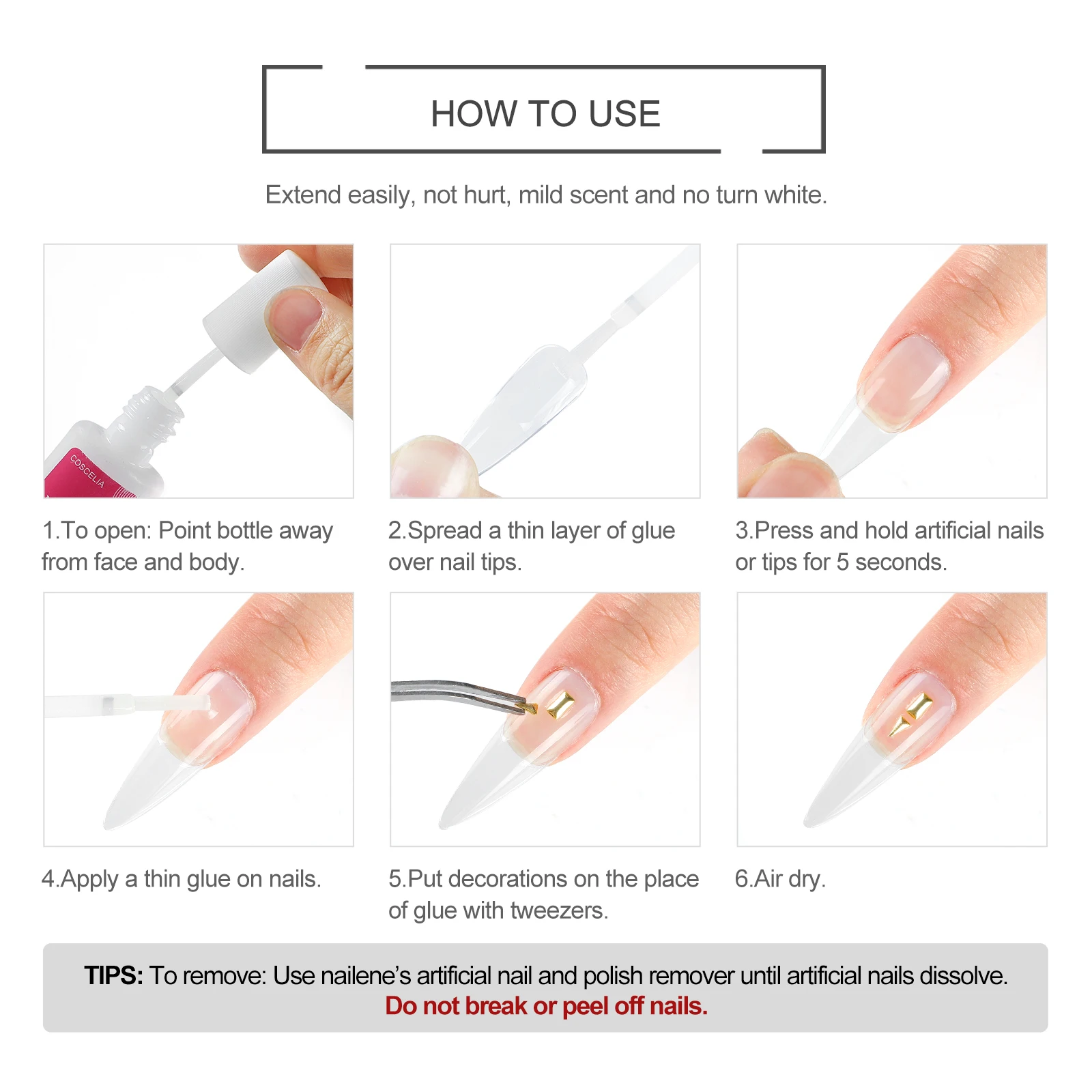 HOW TO USE

Extend easily, not hurt, mild scent and no turn white.

COSCELIA

1.To open: Point bottle away from face and body.

2.Spread a thin layer of glue over nail tips.

3.Press and hold artificial nails or tips for 5 seconds.

4.Apply a thin glue on nails.

5.Put decorations on the place of glue with tweezers.

6.Air dry.

TIPS: To remove: Use nailene's artificial nail and polish remover until artificial nails dissolve.
Do not break or peel off nails.