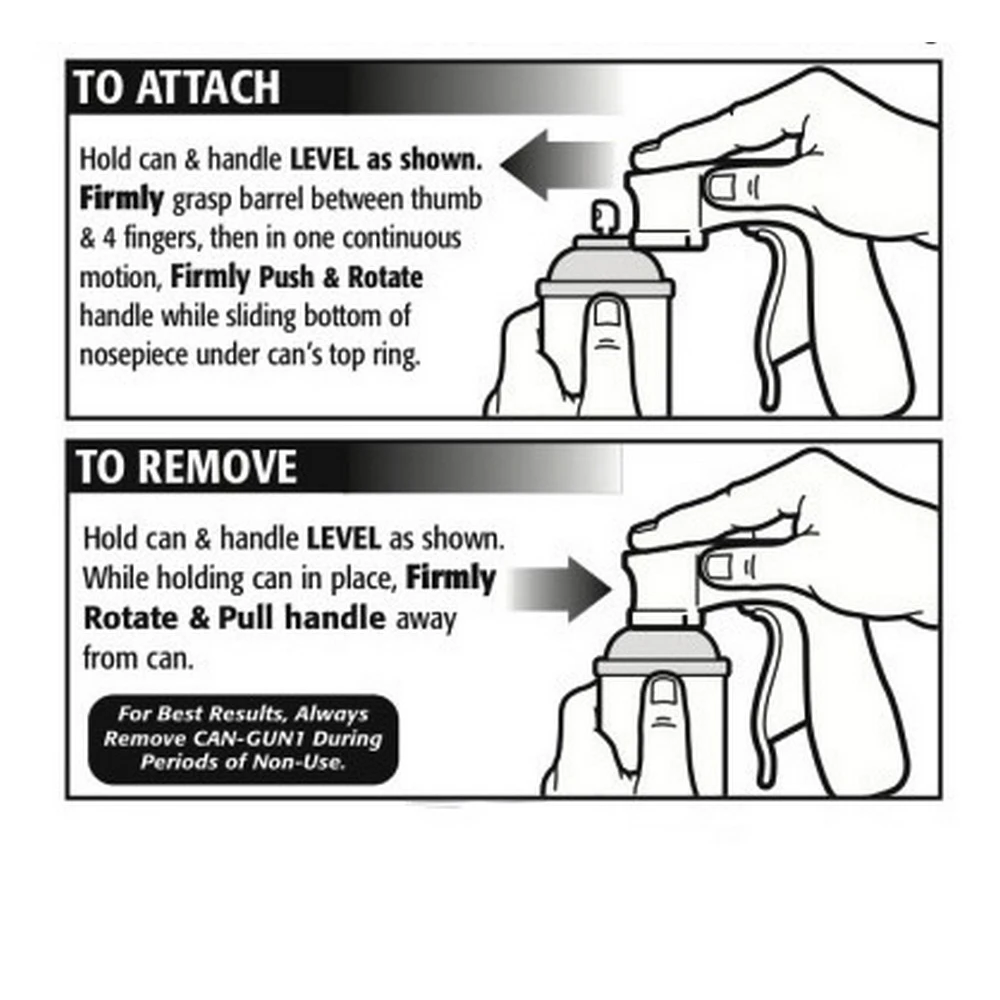 TO ATTACH

Hold can & handle LEVEL as shown. Firmly grasp barrel between thumb & 4 fingers, then in one continuous motion, Firmly Push & Rotate handle while sliding bottom of nosepiece under can's top ring.

TO REMOVE

Hold can & handle LEVEL as shown. While holding can in place, Firmly Rotate & Pull handle away from can.

For Best Results, Always Remove CAN-GUN1 During Periods of Non-Use.