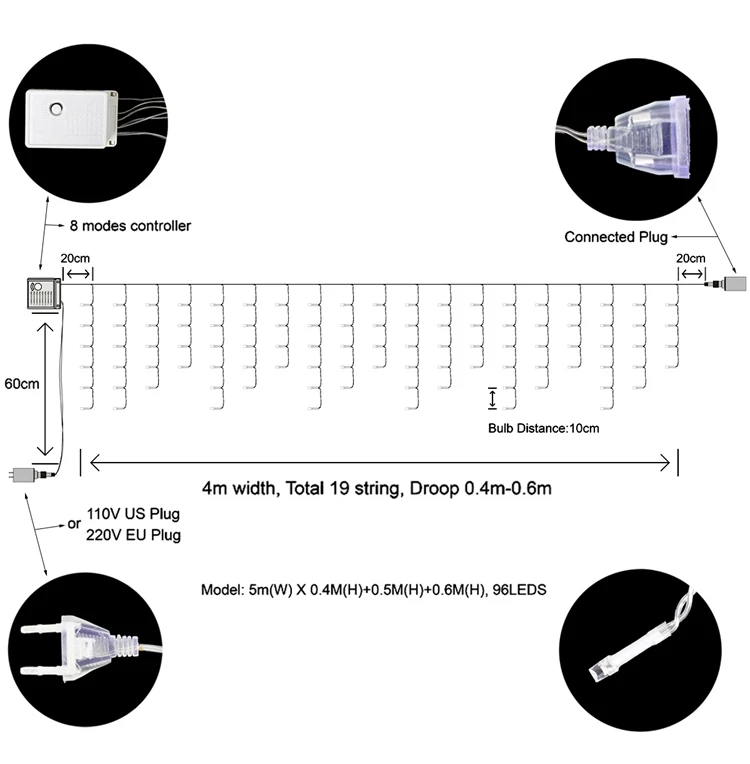 8 modes controller

Connected Plug

20cm

20cm

60cm

Bulb Distance:10cm

4m width, Total 19 string, Droop 0.4m-0.6m

or 110V US Plug
220V EU Plug

Model: 5m(W) X 0.4M(H)+0.5M(H)+0.6M(H), 96LEDS