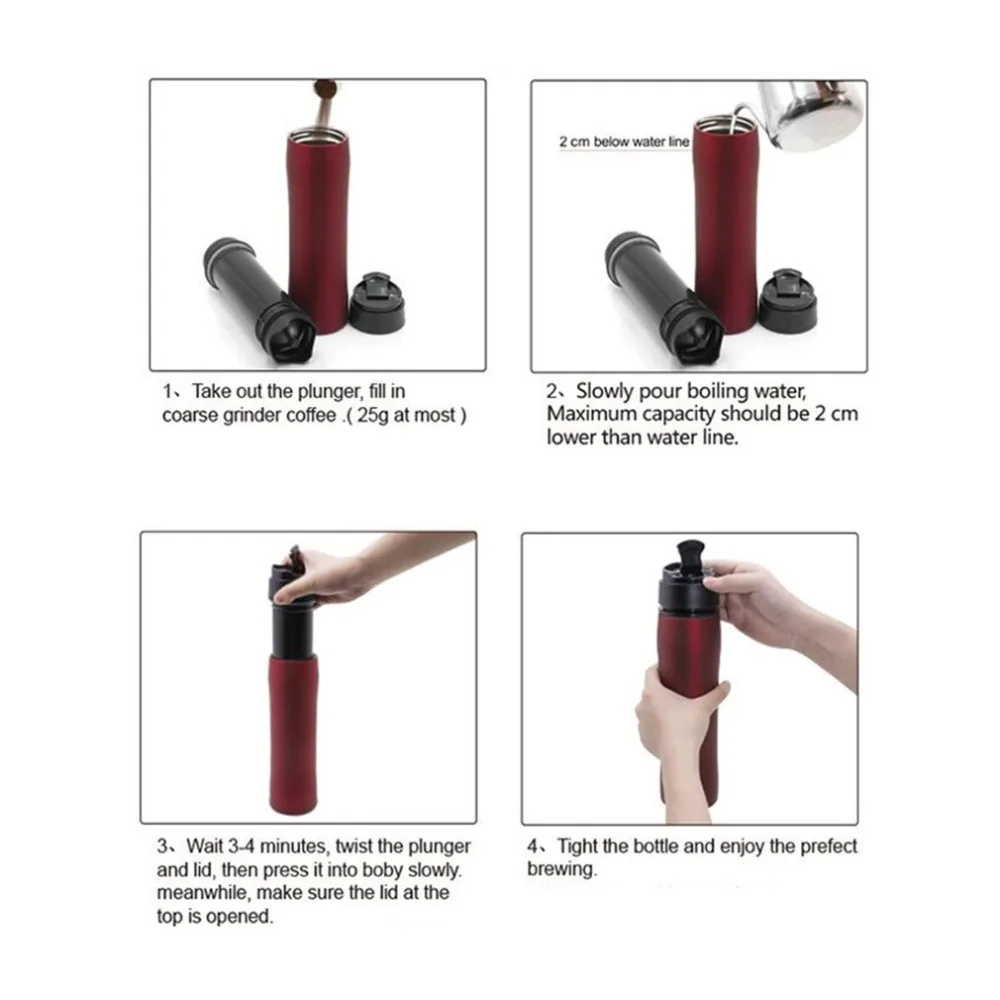 1、Take out the plunger, fill in coarse grinder coffee .( 25g at most )

2 cm below water line

2、Slowly pour boiling water, Maximum capacity should be 2 cm lower than water line.

3、Wait 3-4 minutes, twist the plunger and lid, then press it into boby slowly. meanwhile, make sure the lid at the top is opened.

4、Tight the bottle and enjoy the prefect brewing.