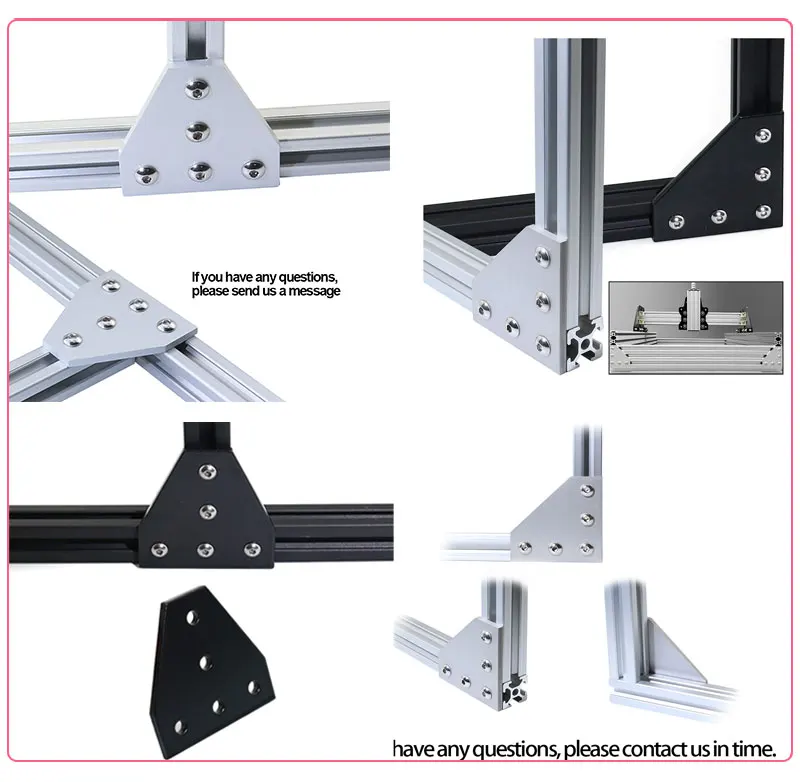 If you have any questions, please send us a message

have any questions, please contact us in time.