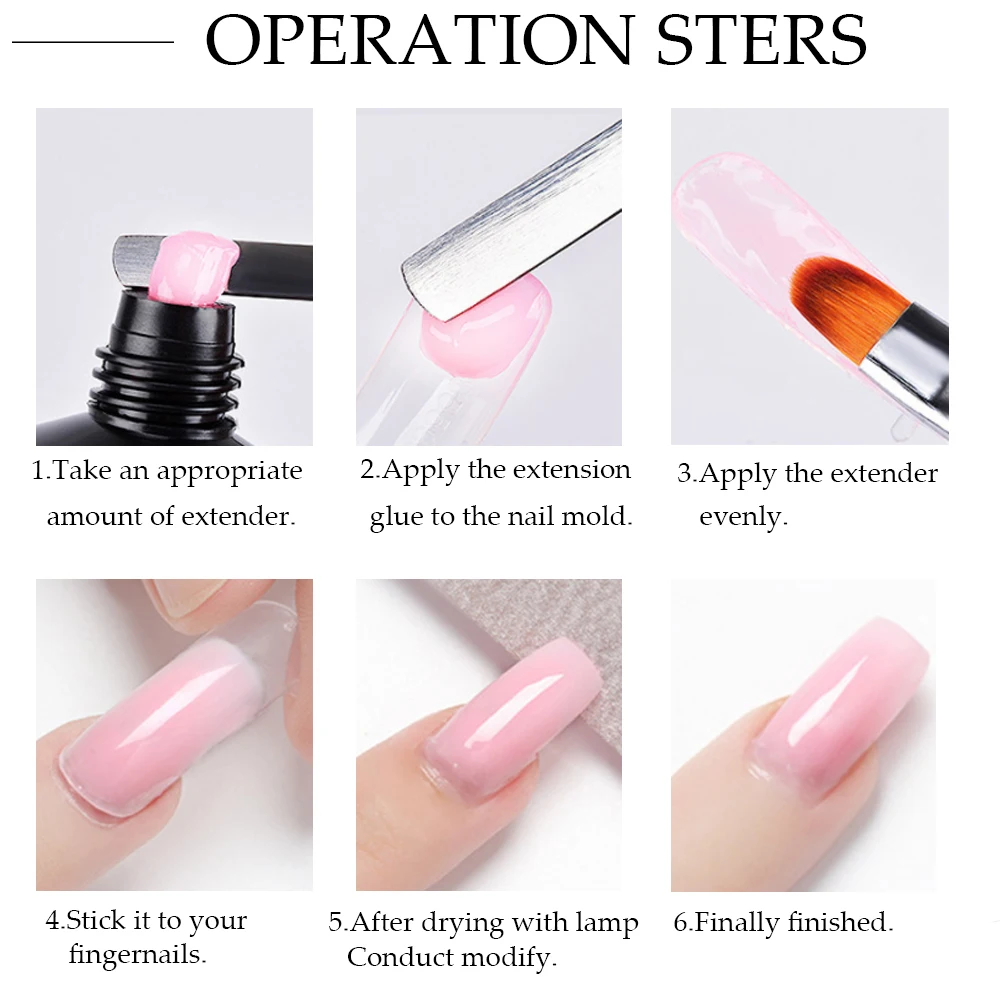 OPERATION STERS

1.Take an appropriate amount of extender.

2.Apply the extension glue to the nail mold.

3.Apply the extender evenly.

4.Stick it to your fingernails.

5.After drying with lamp Conduct modify.

6.Finally finished.