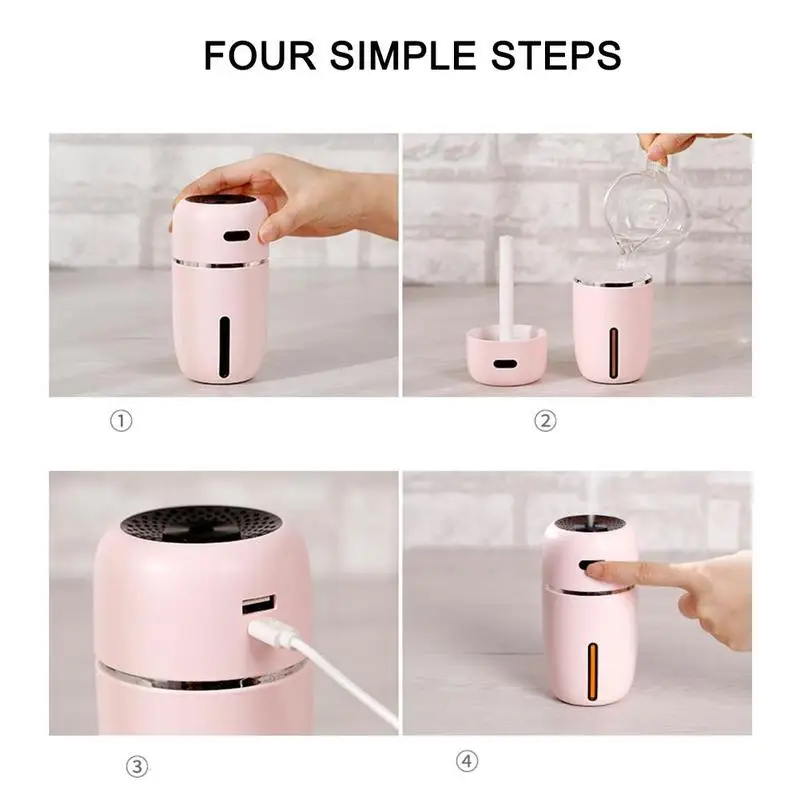 FOUR SIMPLE STEPS

①

②

③

④