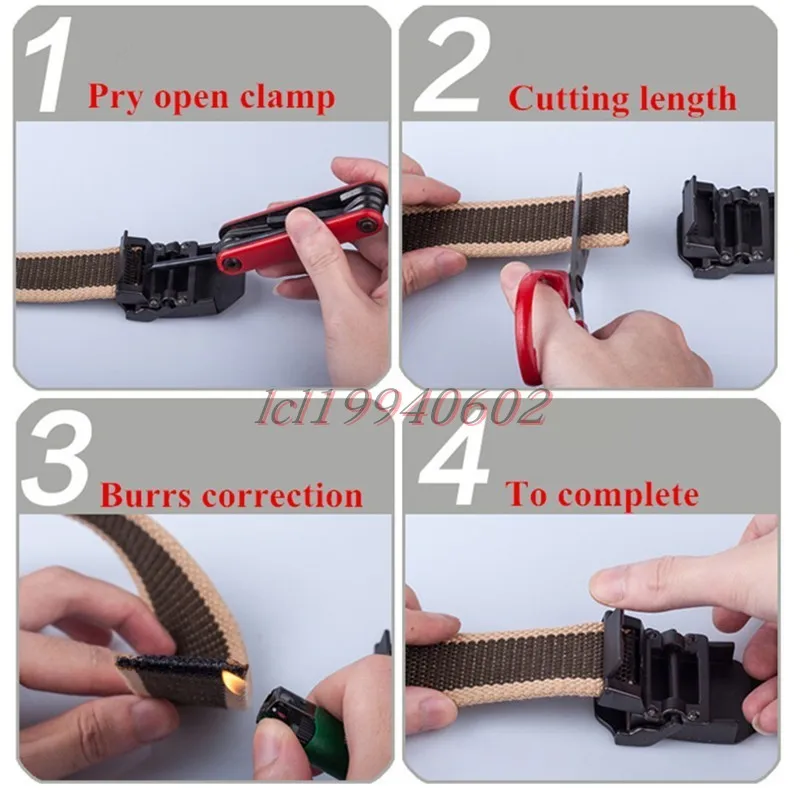 1 Pry open clamp

2 Cutting length

lcl19940602

3 Burrs correction

4 To complete