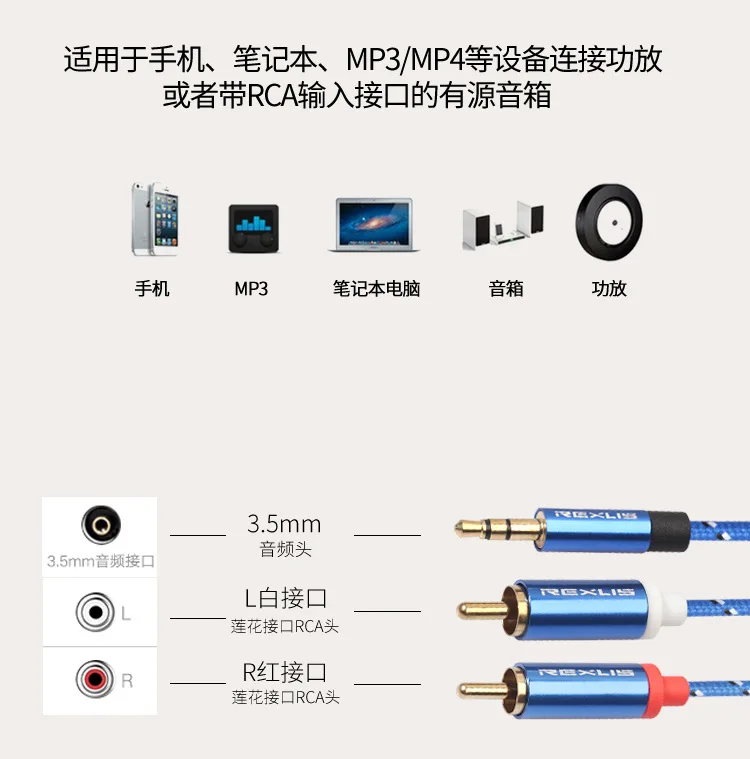 适用于手机、笔记本、MP3/MP4等设备连接功放
或者带RCA输入接口的有源音箱

手机

MP3

笔记本电脑

音箱

功放

3.5mm音频接口

3.5mm
音频头

REXLIS

L

L白接口
莲花接口RCA头

REXLIS

R

R红接口
莲花接口RCA头

REXLIS