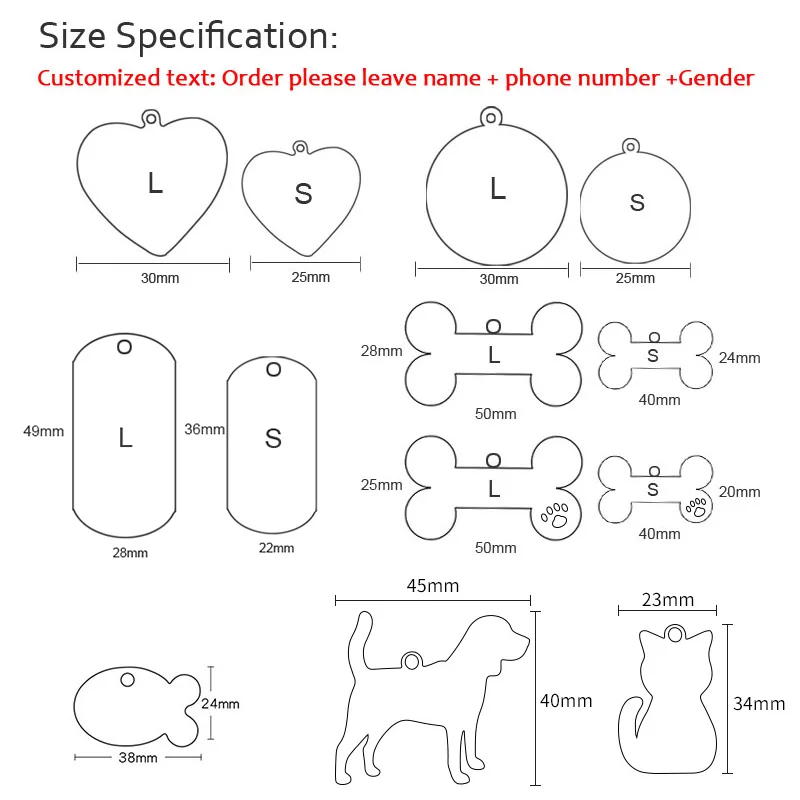 Size Specification:
Customized text: Order please leave name + phone number +Gender

L
30mm

S
25mm

L
30mm

S
25mm

49mm
L
28mm

36mm
S
22mm

28mm
L
50mm

S
24mm
40mm

25mm
L
50mm

S
20mm
40mm

24mm
38mm

45mm
40mm

23mm
34mm