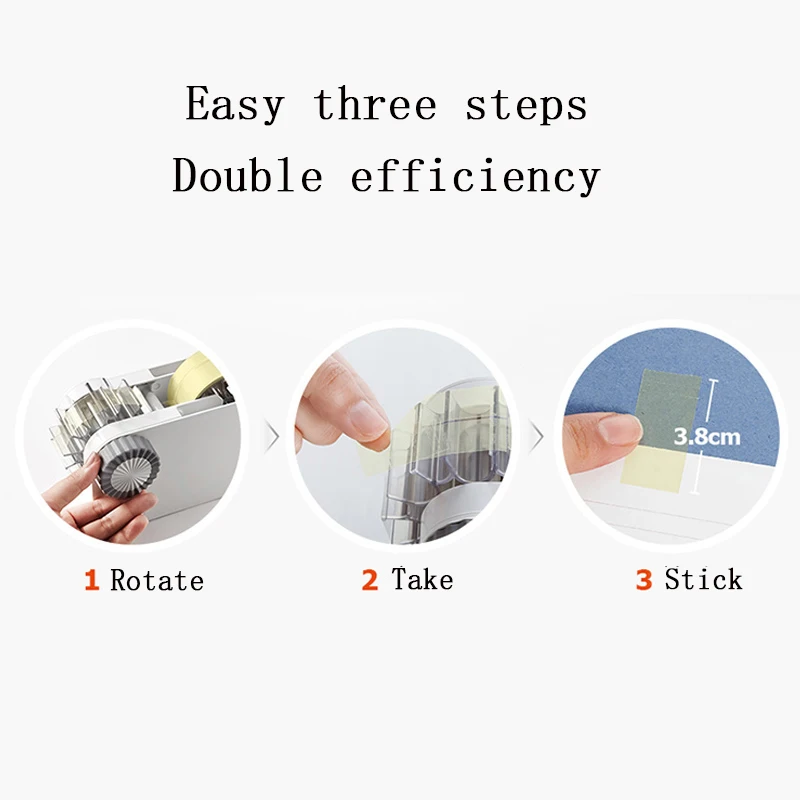 Easy three steps
Double efficiency

3.8cm

1 Rotate

2 Take

3 Stick