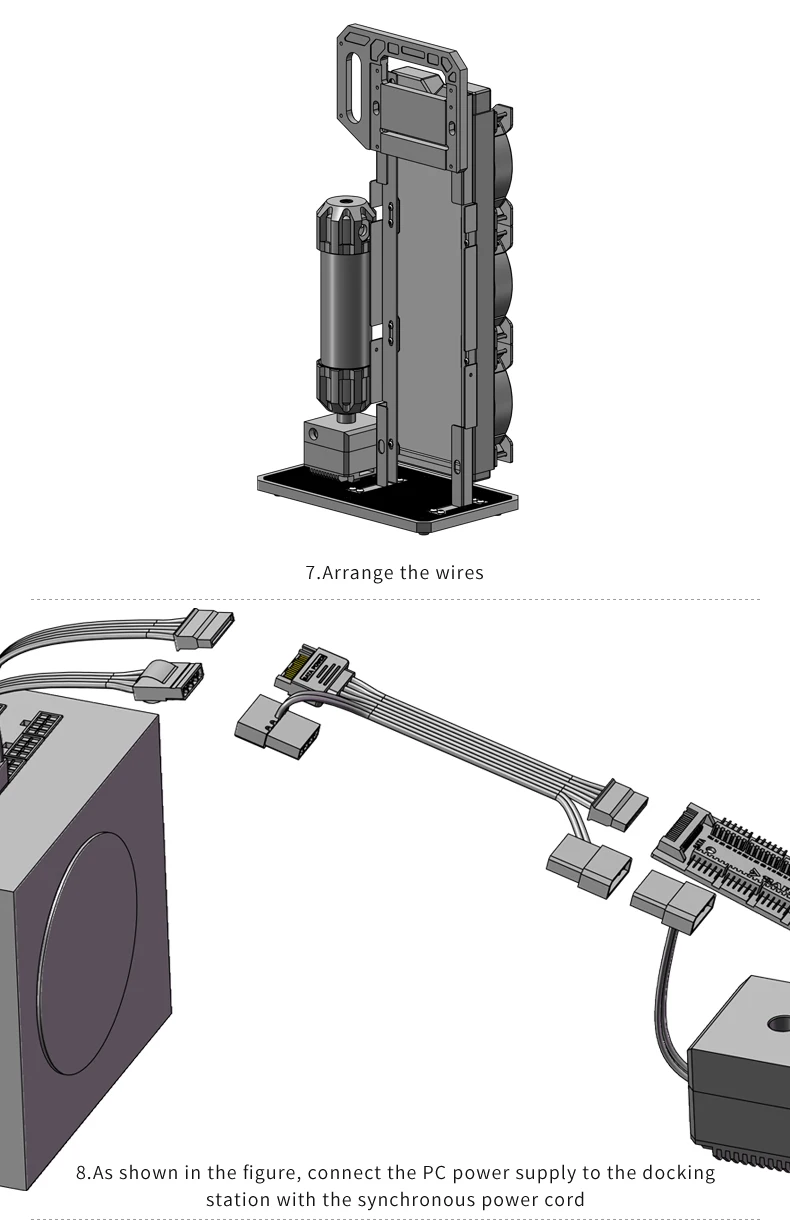 7.Arrange the wires

8.As shown in the figure, connect the PC power supply to the docking station with the synchronous power cord