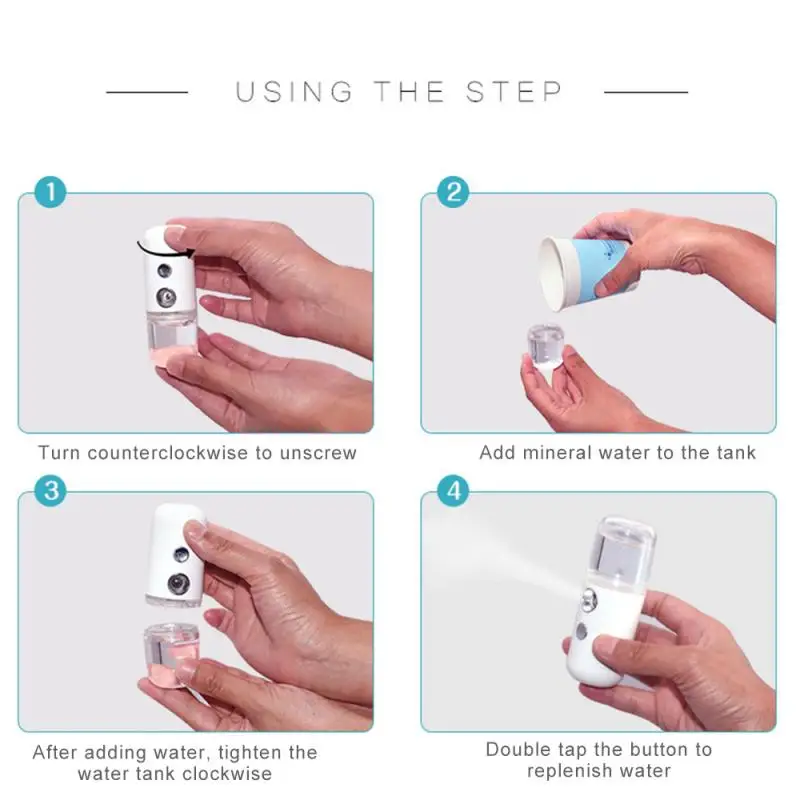 USING THE STEP

1

Turn counterclockwise to unscrew

2

Add mineral water to the tank

3

After adding water, tighten the water tank clockwise

4

Double tap the button to replenish water