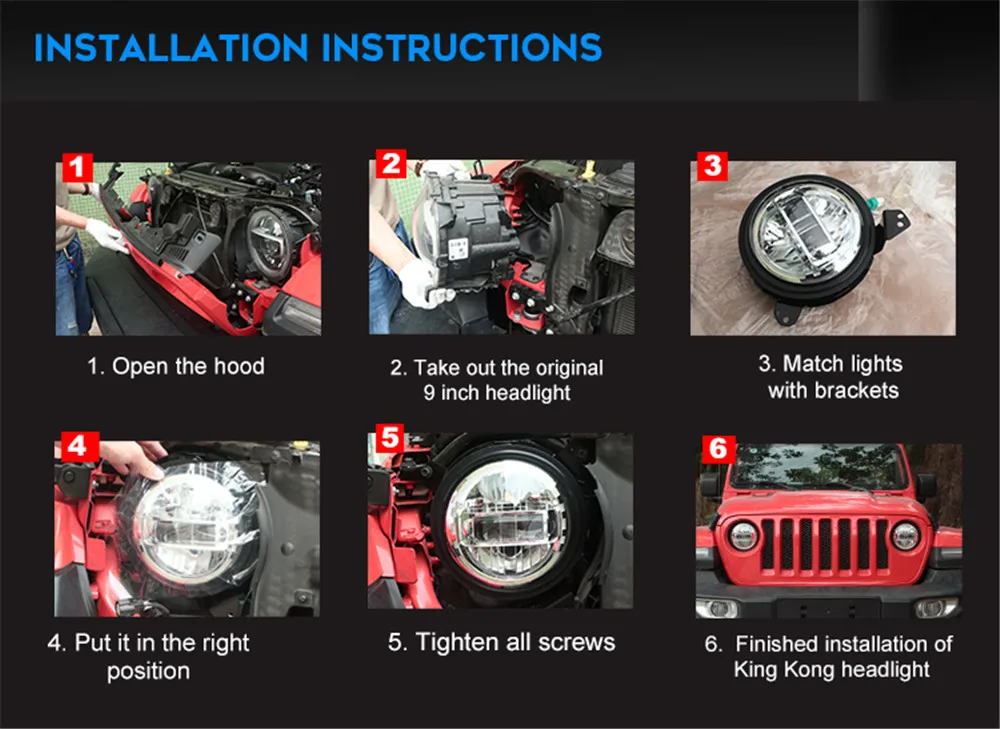 INSTALLATION INSTRUCTIONS

1

1. Open the hood

2

2. Take out the original 9 inch headlight

3

3. Match lights with brackets

4

4. Put it in the right position

5

5. Tighten all screws

6

6. Finished installation of King Kong headlight