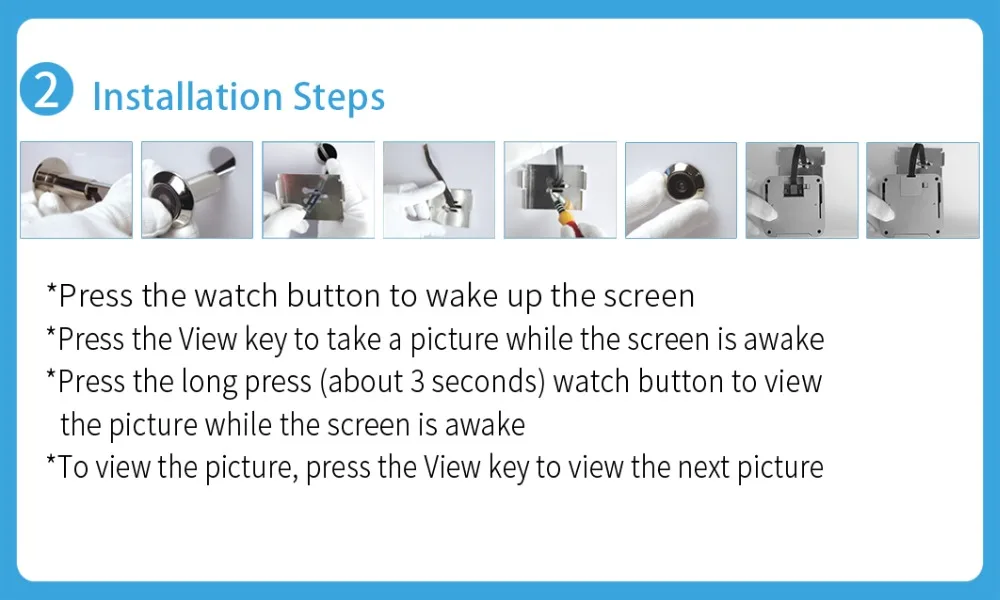 2 Installation Steps

*Press the watch button to wake up the screen
*Press the View key to take a picture while the screen is awake
*Press the long press (about 3 seconds) watch button to view the picture while the screen is awake
*To view the picture, press the View key to view the next picture