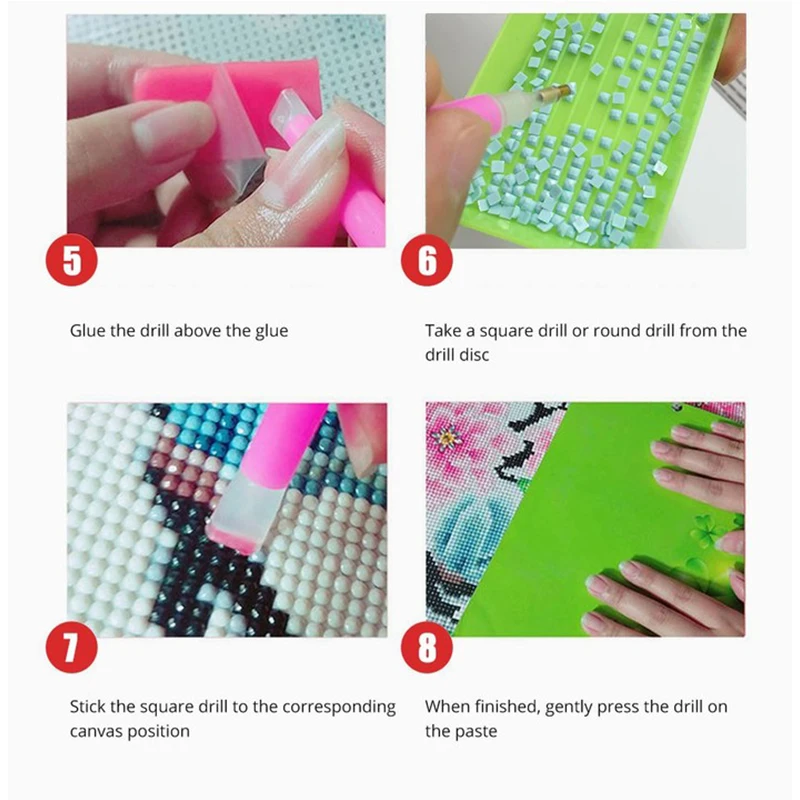 5

Glue the drill above the glue

6

Take a square drill or round drill from the drill disc

7

Stick the square drill to the corresponding canvas position

8

When finished, gently press the drill on the paste