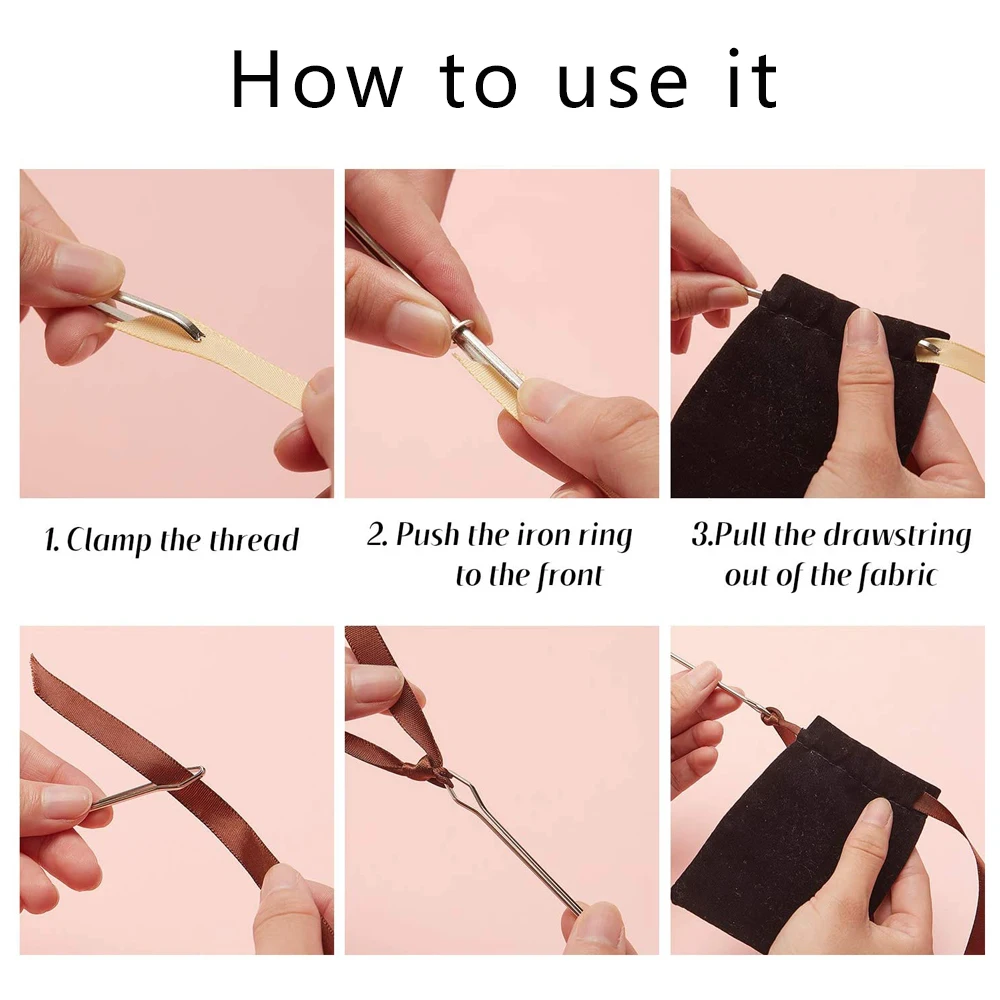 How to use it

1. Clamp the thread

2. Push the iron ring to the front

3.Pull the drawstring out of the fabric