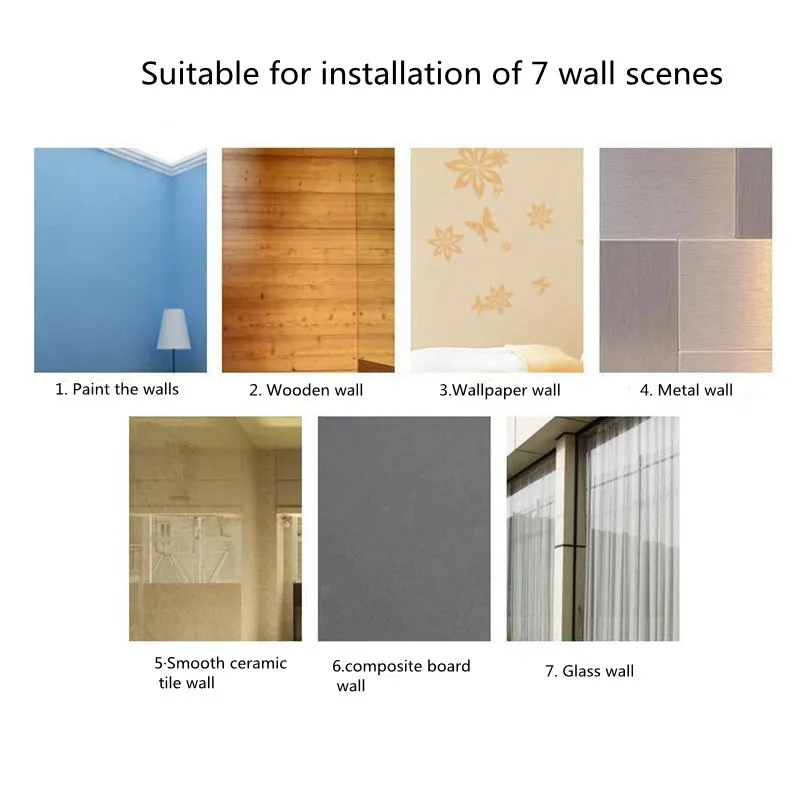 Suitable for installation of 7 wall scenes

1. Paint the walls

2. Wooden wall

3.Wallpaper wall

4. Metal wall

5·Smooth ceramic tile wall

6.composite board wall

7. Glass wall