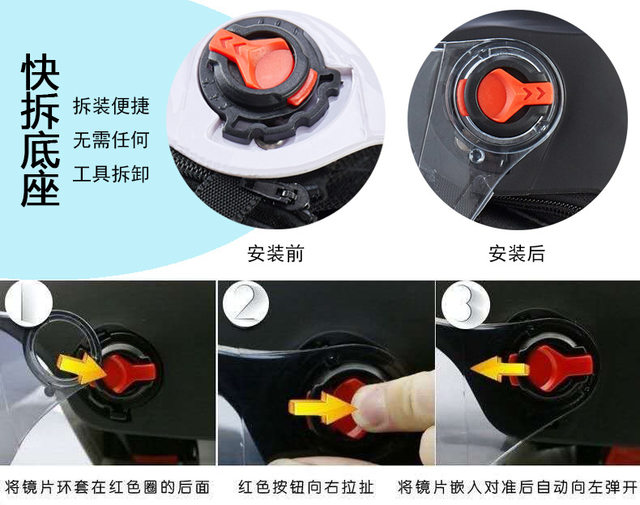 快拆底座

拆装便捷
无需任何
工具拆卸

安装前

安装后

1

2

3

将镜片环套在红色圈的后面

红色按钮向右拉扯

将镜片嵌入对准后自动向左弹开