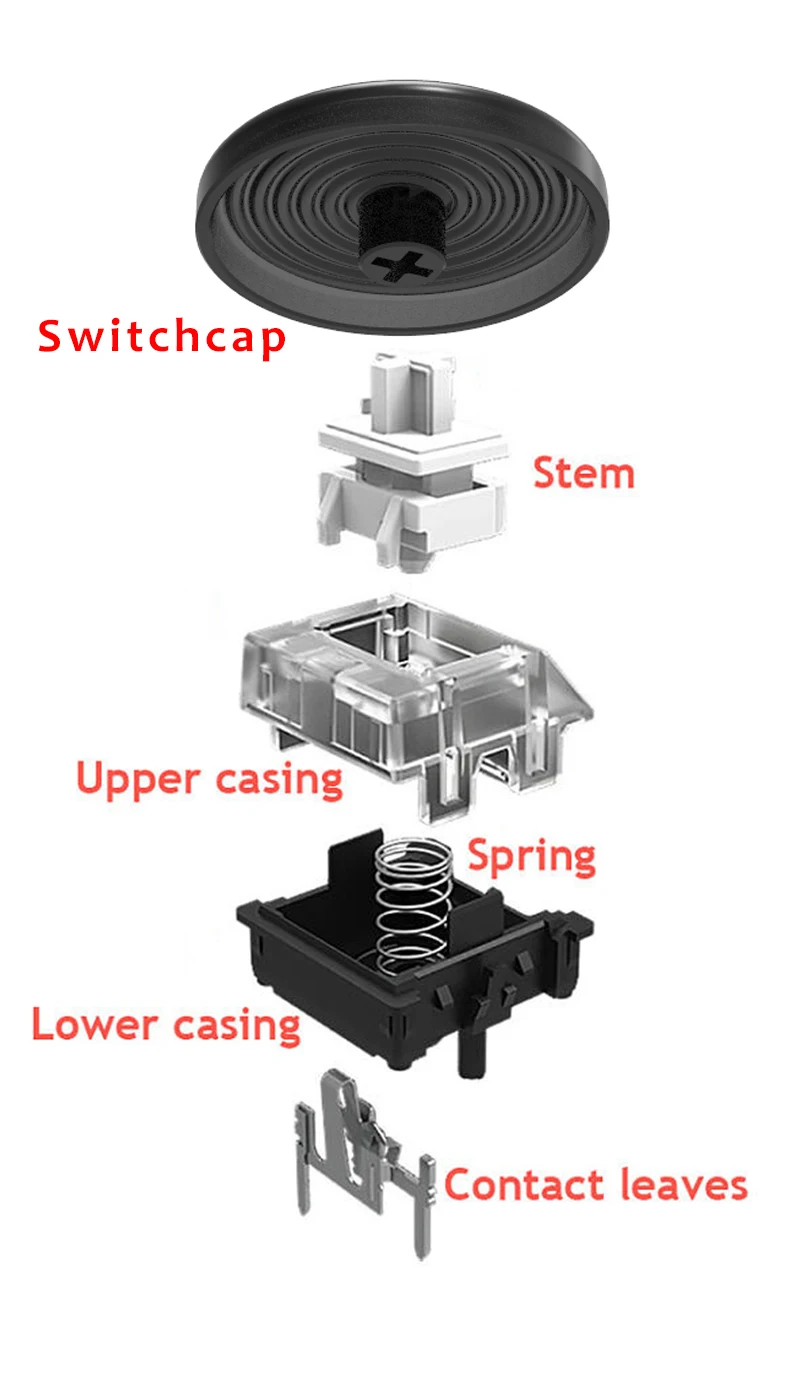 Switchcap

Stem

Upper casing

Spring

Lower casing

Contact leaves