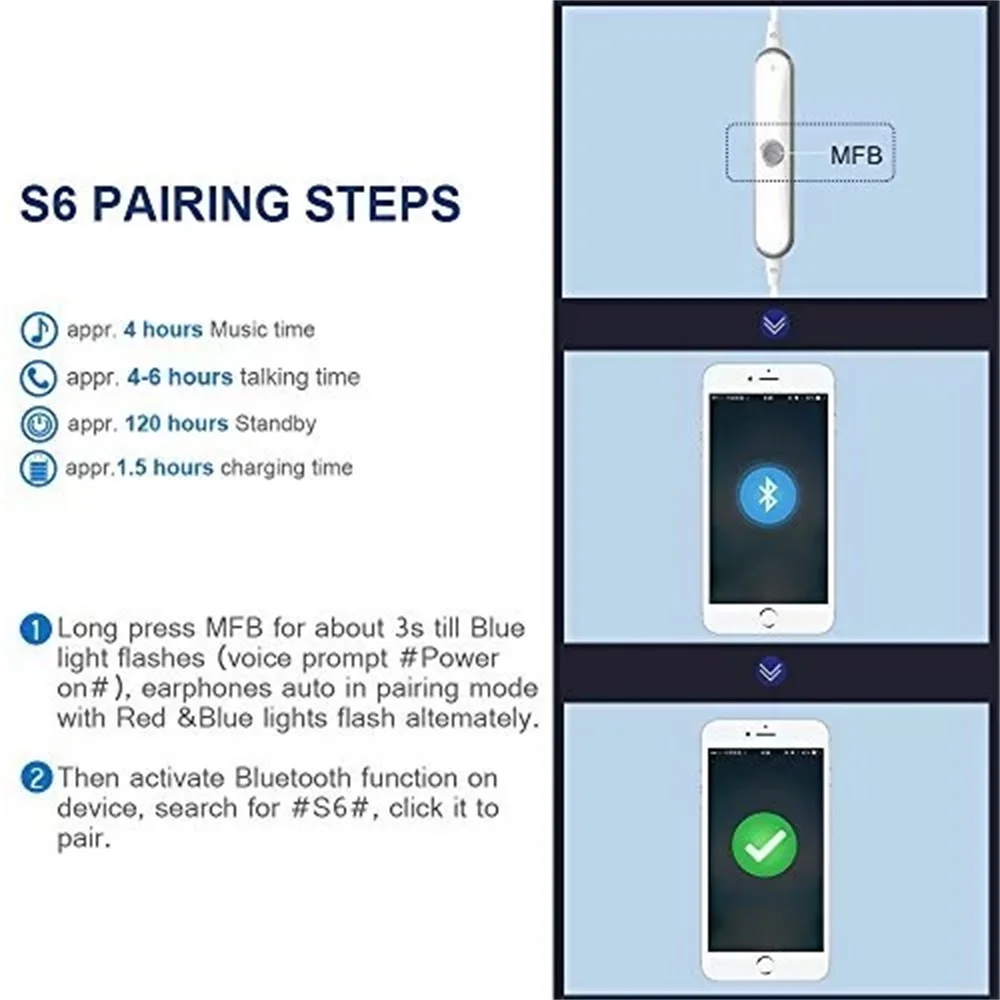 S6 PAIRING STEPS

appr. 4 hours Music time

appr. 4-6 hours talking time

appr. 120 hours Standby

appr.1.5 hours charging time

1 Long press MFB for about 3s till Blue light flashes (voice prompt #Power on#), earphones auto in pairing mode with Red &Blue lights flash altemately.

2 Then activate Bluetooth function on device, search for #S6#, click it to pair.

MFB