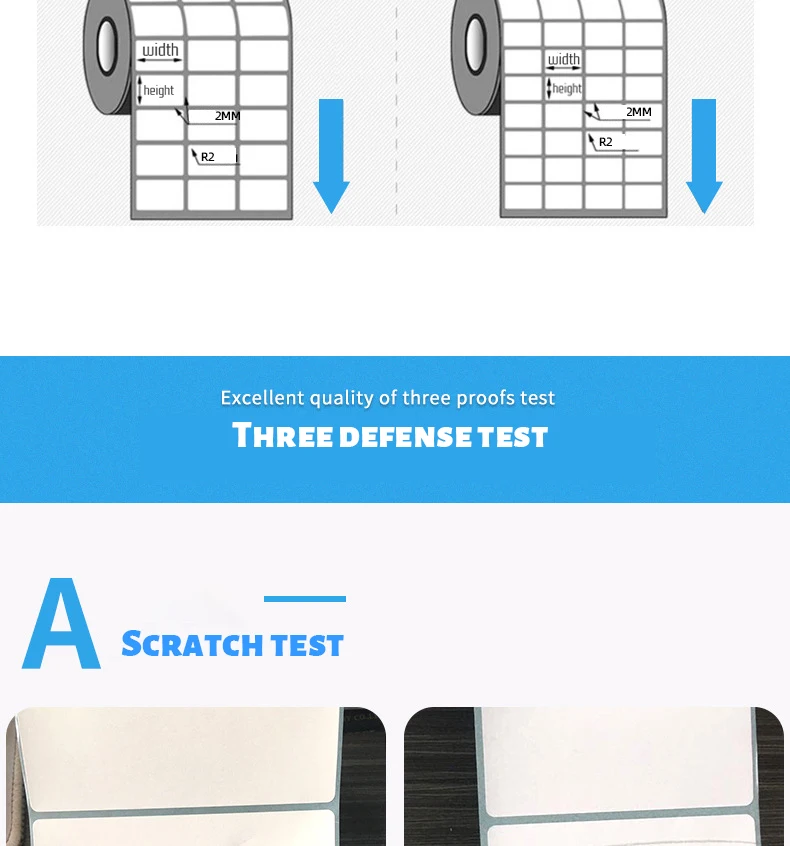 width
height
2MM
R2

width
height
2MM
R2

Excellent quality of three proofs test
THREE DEFENSE TEST

A
SCRATCH TEST