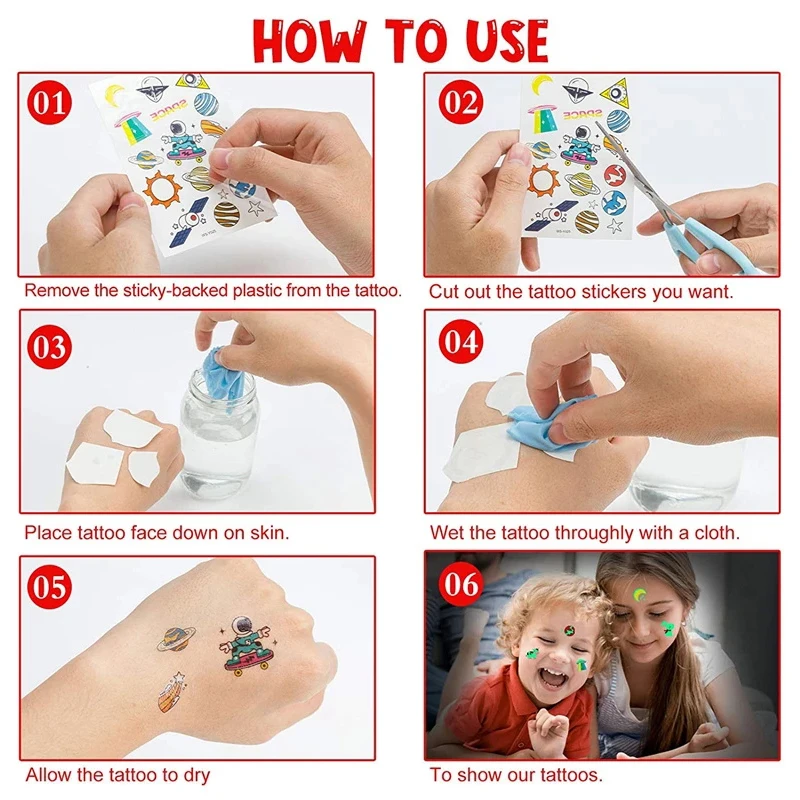 HOW TO USE

01

SPACE

Remove the sticky-backed plastic from the tattoo.

02

SPACE

Cut out the tattoo stickers you want.

03

Place tattoo face down on skin.

04

Wet the tattoo throughly with a cloth.

05

Allow the tattoo to dry

06

To show our tattoos.