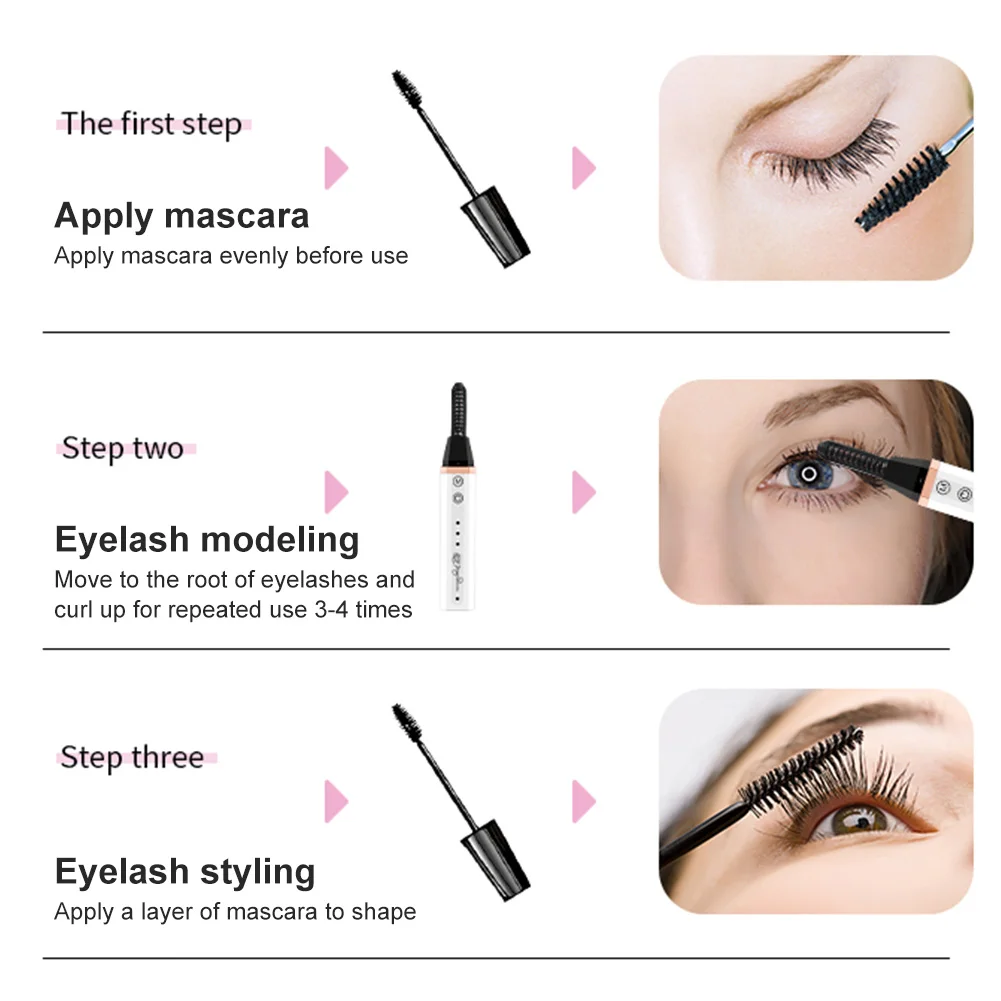 The first step

Apply mascara

Apply mascara evenly before use

Step two

Eyelash modeling

Move to the root of eyelashes and curl up for repeated use 3-4 times

Step three

Eyelash styling

Apply a layer of mascara to shape