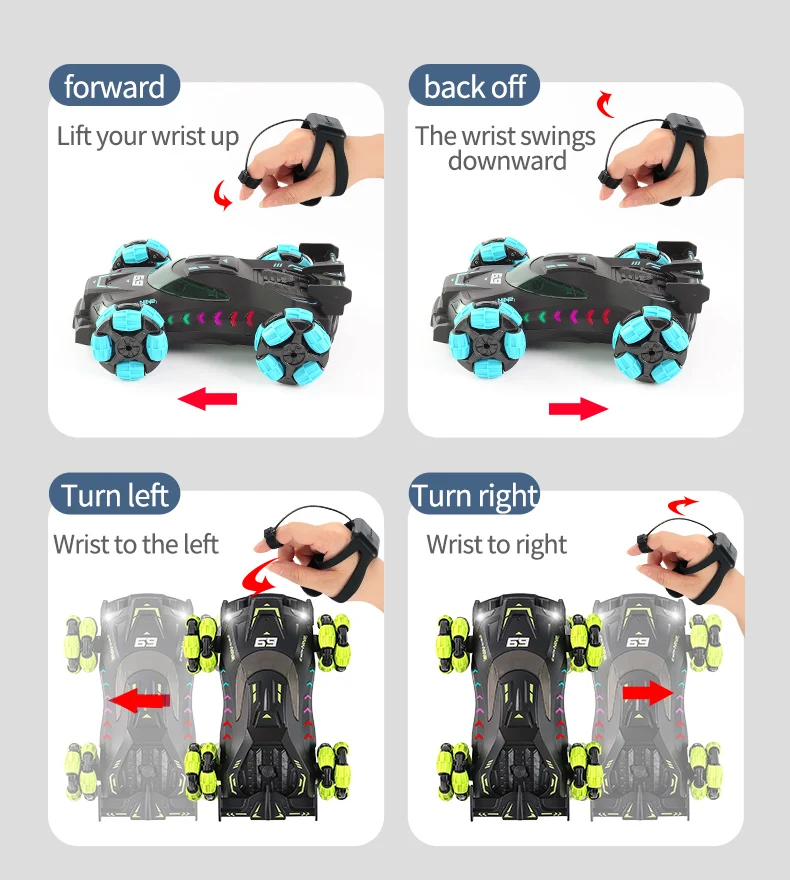 forward
Lift your wrist up

back off
The wrist swings downward

Turn left
Wrist to the left

69

69

Turn right
Wrist to right

69

69