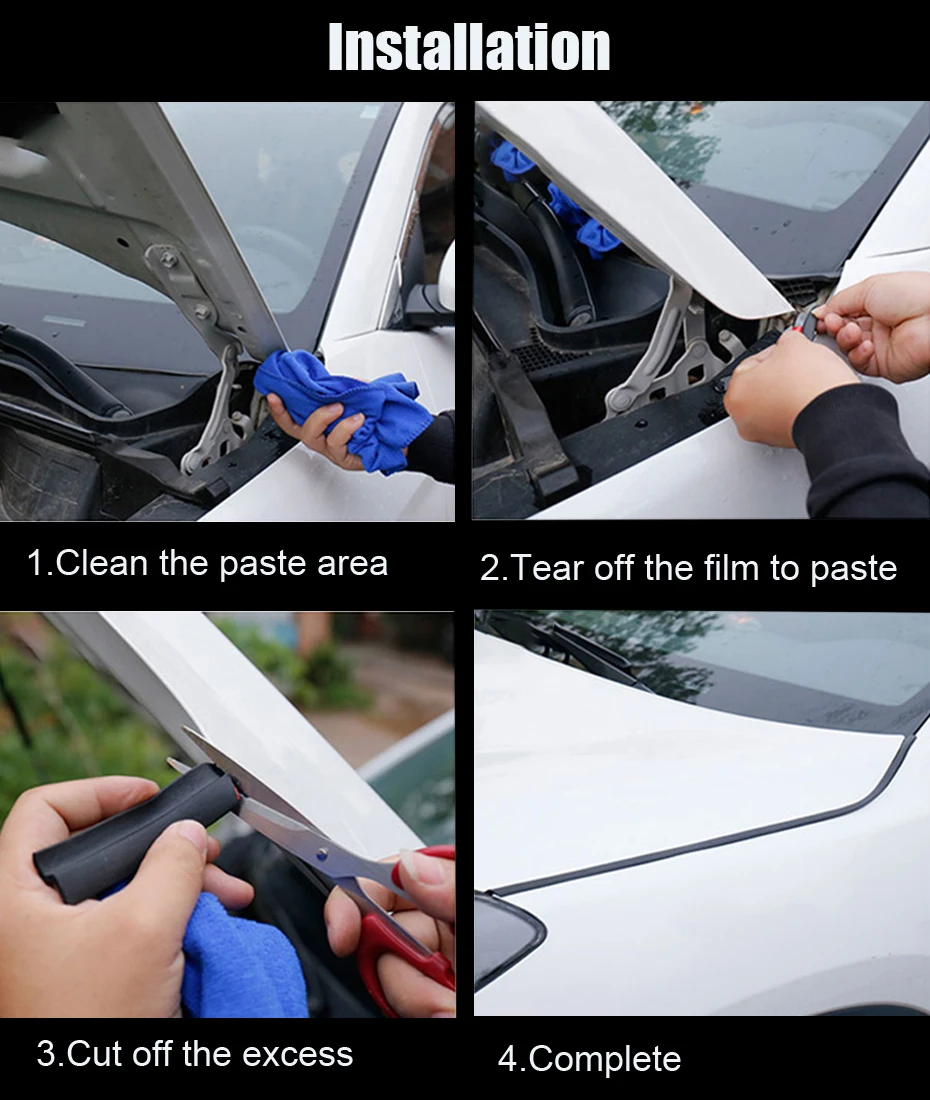 Installation

1.Clean the paste area

2.Tear off the film to paste

3.Cut off the excess

4.Complete