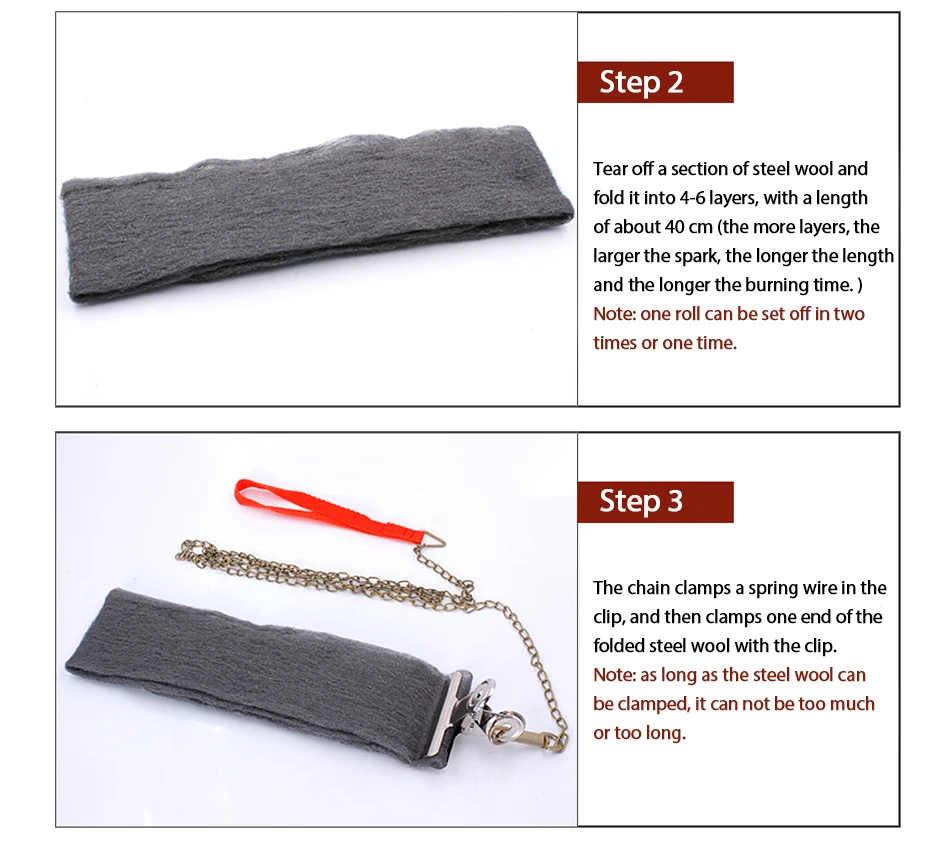 Step 2

Tear off a section of steel wool and fold it into 4-6 layers, with a length of about 40 cm (the more layers, the larger the spark, the longer the length and the longer the burning time. )
Note: one roll can be set off in two times or one time.

Step 3

The chain clamps a spring wire in the clip, and then clamps one end of the folded steel wool with the clip.
Note: as long as the steel wool can be clamped, it can not be too much or too long.