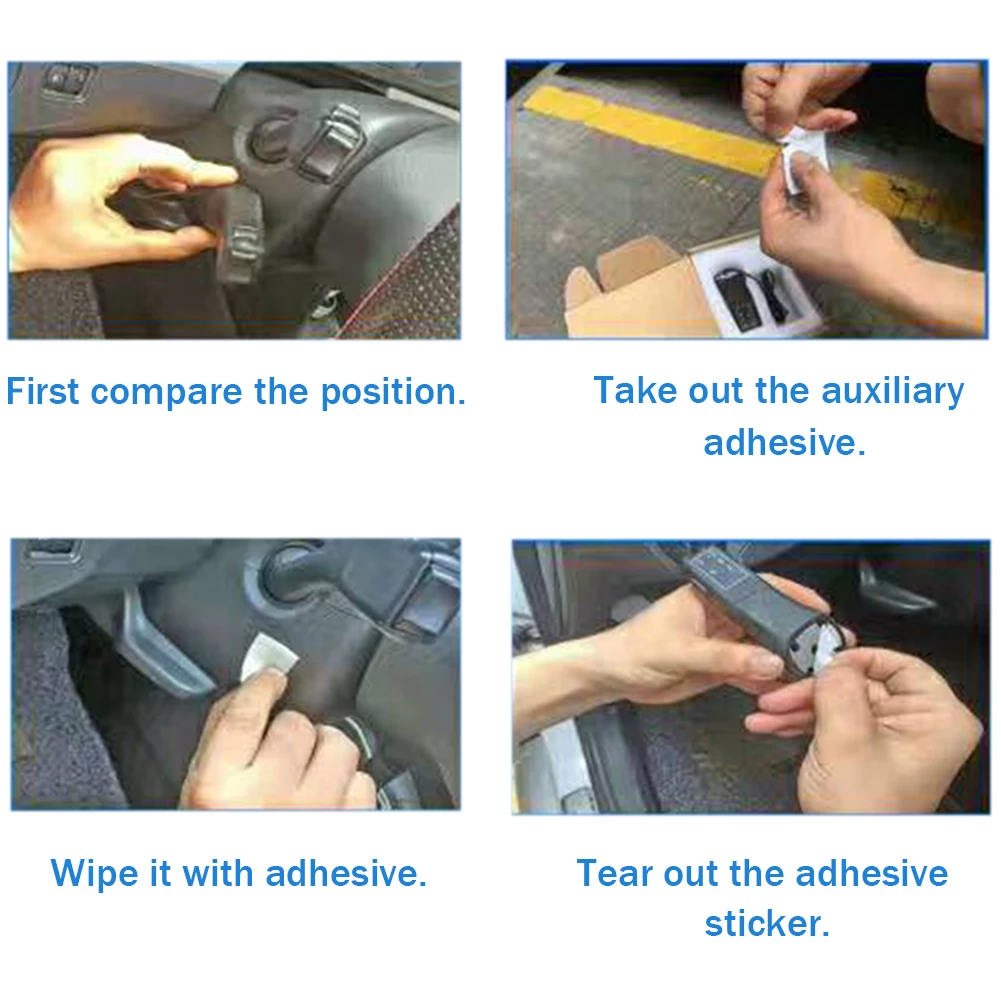 First compare the position.

Take out the auxiliary adhesive.

Wipe it with adhesive.

Tear out the adhesive sticker.