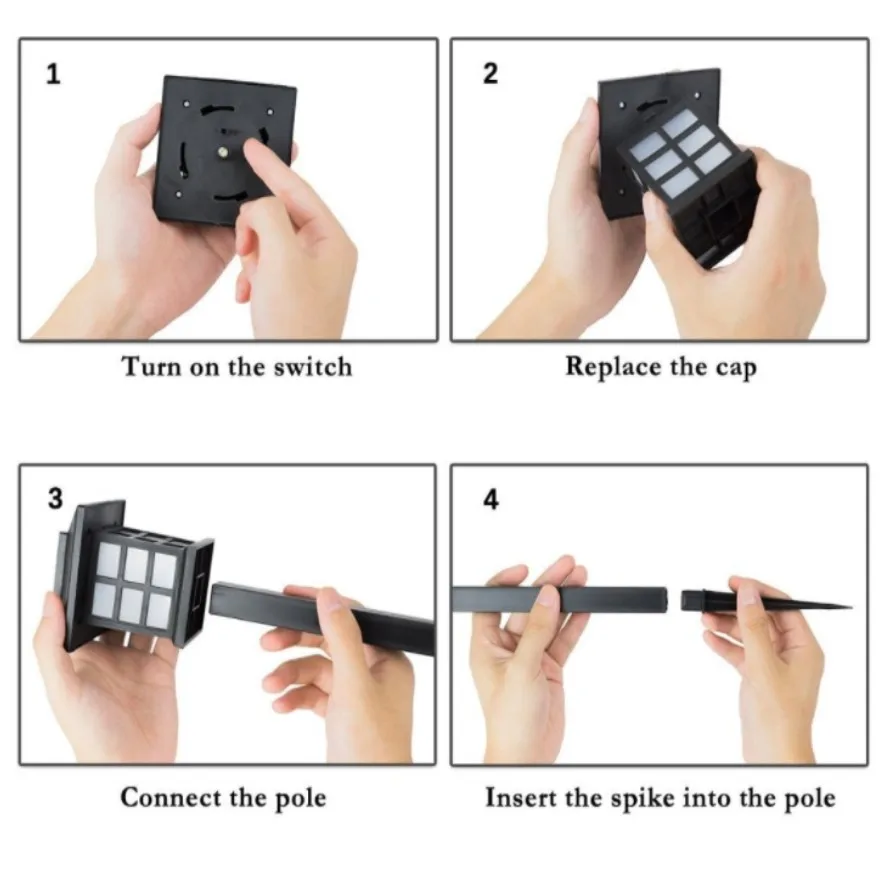 1

Turn on the switch

2

Replace the cap

3

Connect the pole

4

Insert the spike into the pole