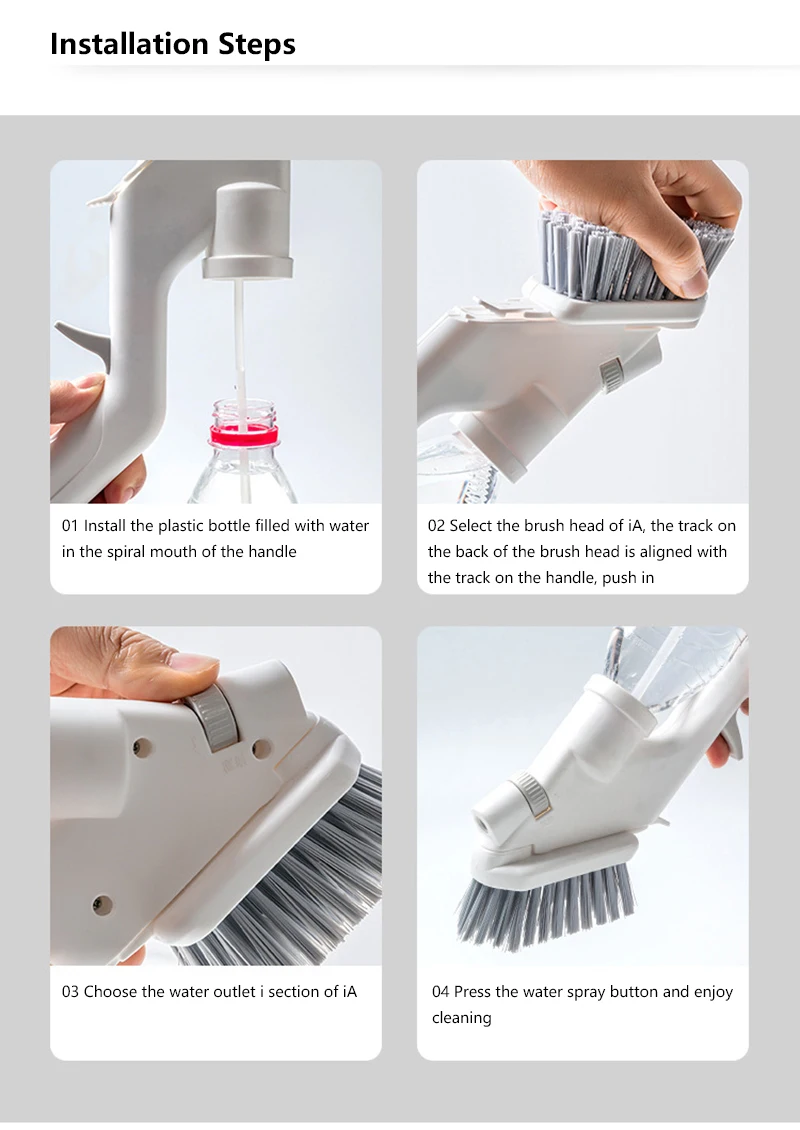 Installation Steps

01 Install the plastic bottle filled with water in the spiral mouth of the handle

02 Select the brush head of iA, the track on the back of the brush head is aligned with the track on the handle, push in

03 Choose the water outlet i section of iA

04 Press the water spray button and enjoy cleaning