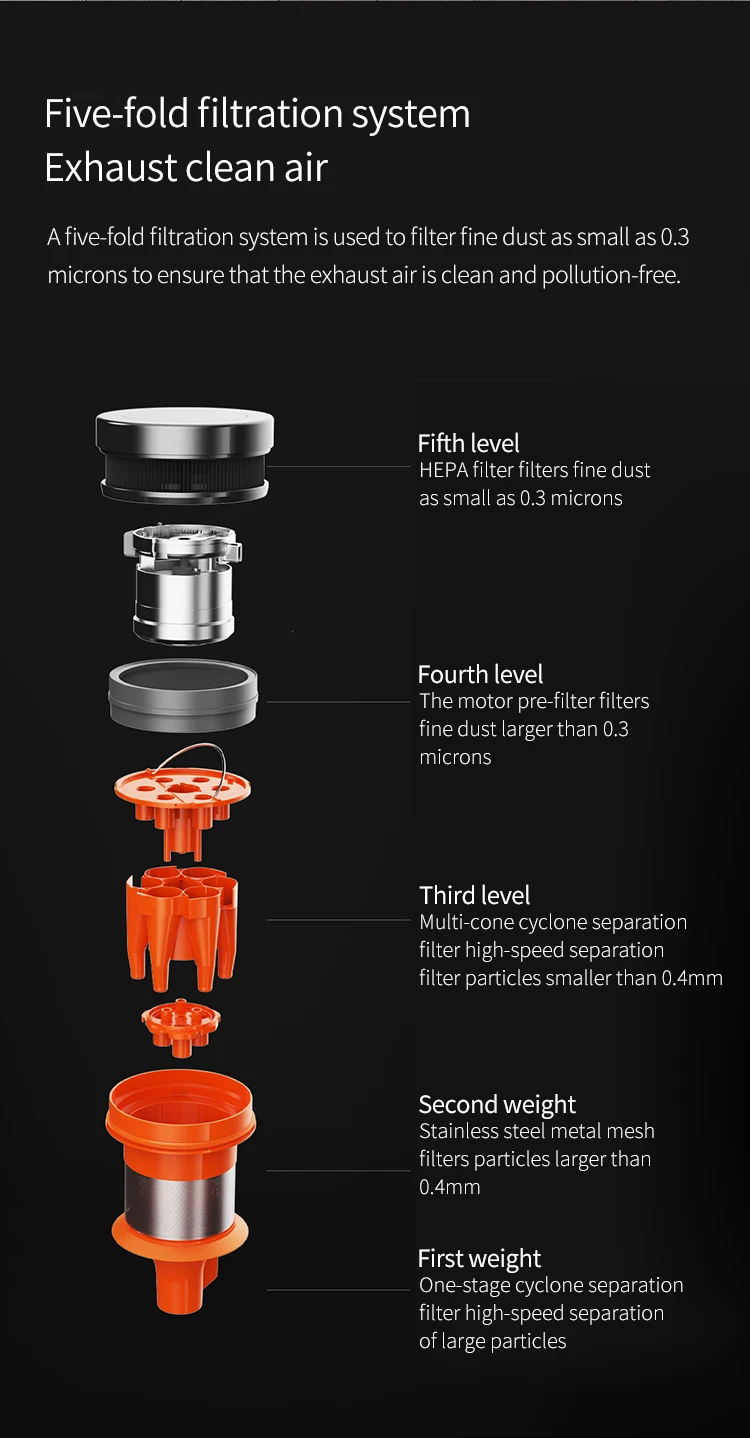 Five-fold filtration system
Exhaust clean air

A five-fold filtration system is used to filter fine dust as small as 0.3 microns to ensure that the exhaust air is clean and pollution-free.

Fifth level
HEPA filter filters fine dust as small as 0.3 microns

Fourth level
The motor pre-filter filters fine dust larger than 0.3 microns

Third level
Multi-cone cyclone separation filter high-speed separation filter particles smaller than 0.4mm

Second weight
Stainless steel metal mesh filters particles larger than 0.4mm

First weight
One-stage cyclone separation filter high-speed separation of large particles