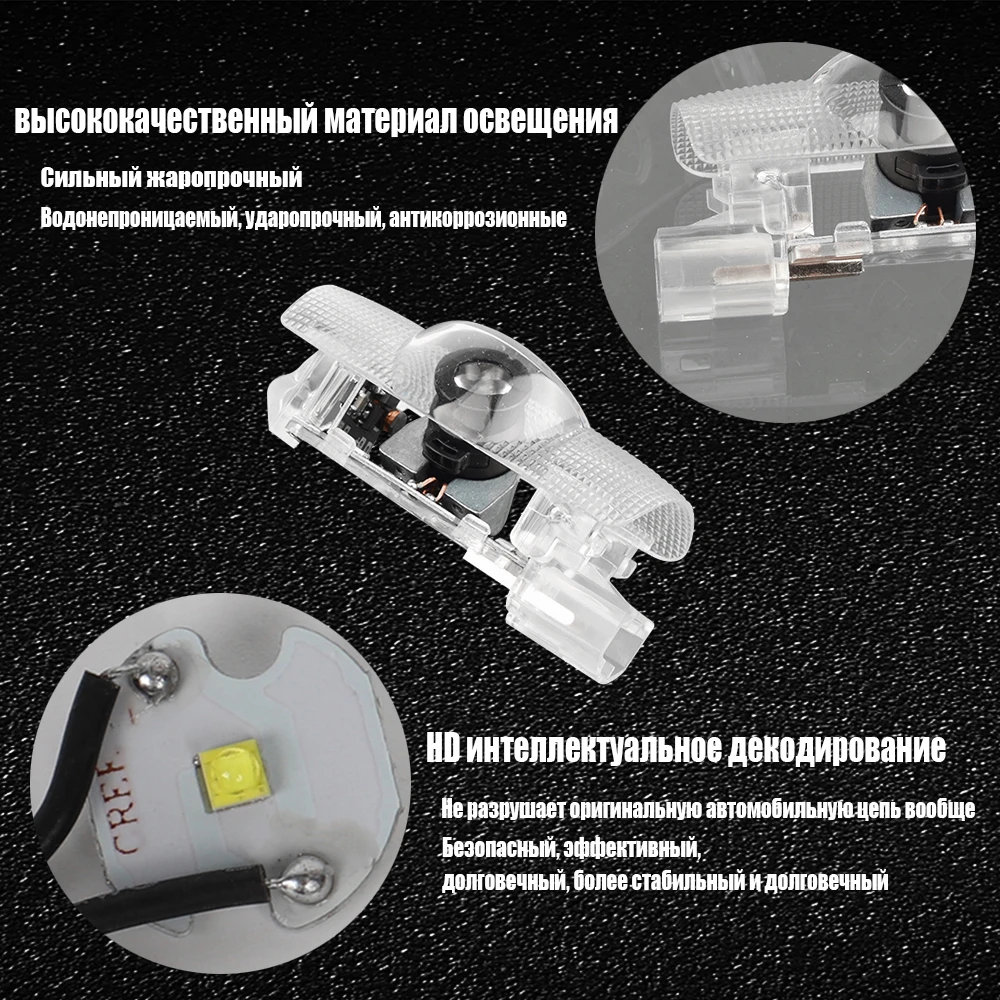 высококачественный материал освещения

Сильный жаропрочный

Водонепроницаемый, ударопрочный, антикоррозионные

CREE

HD интеллектуальное декодирование

Не разрушает оригинальную автомобильную цепь вообще

Безопасный, эффективный,
долговечный, более стабильный и долговечный