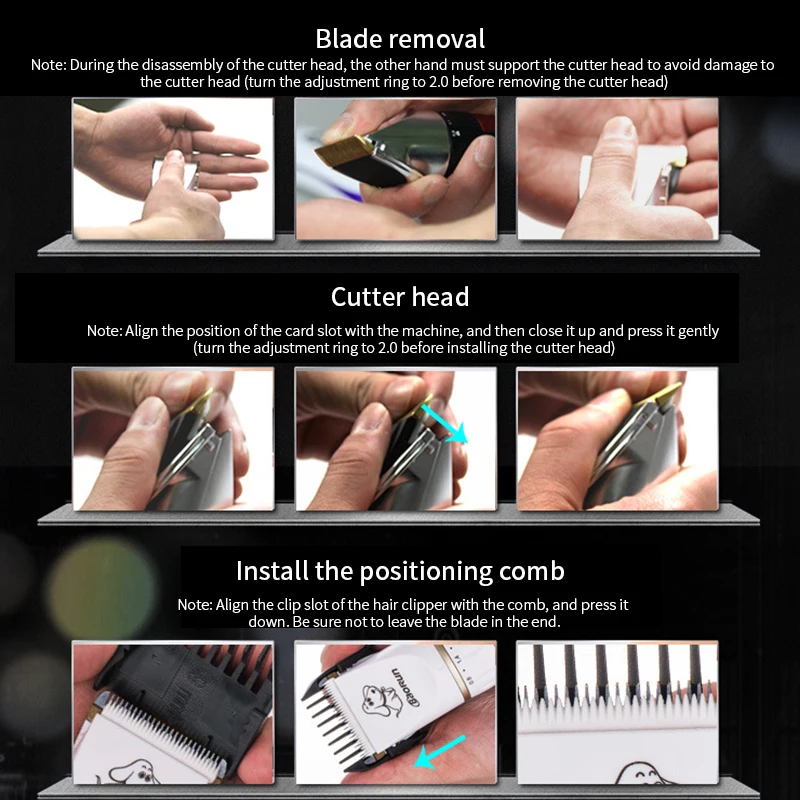 Blade removal

Note: During the disassembly of the cutter head, the other hand must support the cutter head to avoid damage to the cutter head (turn the adjustment ring to 2.0 before removing the cutter head)

Cutter head

Note: Align the position of the card slot with the machine, and then close it up and press it gently (turn the adjustment ring to 2.0 before installing the cutter head)

Install the positioning comb

Note: Align the clip slot of the hair clipper with the comb, and press it down. Be sure not to leave the blade in the end.

Baorun