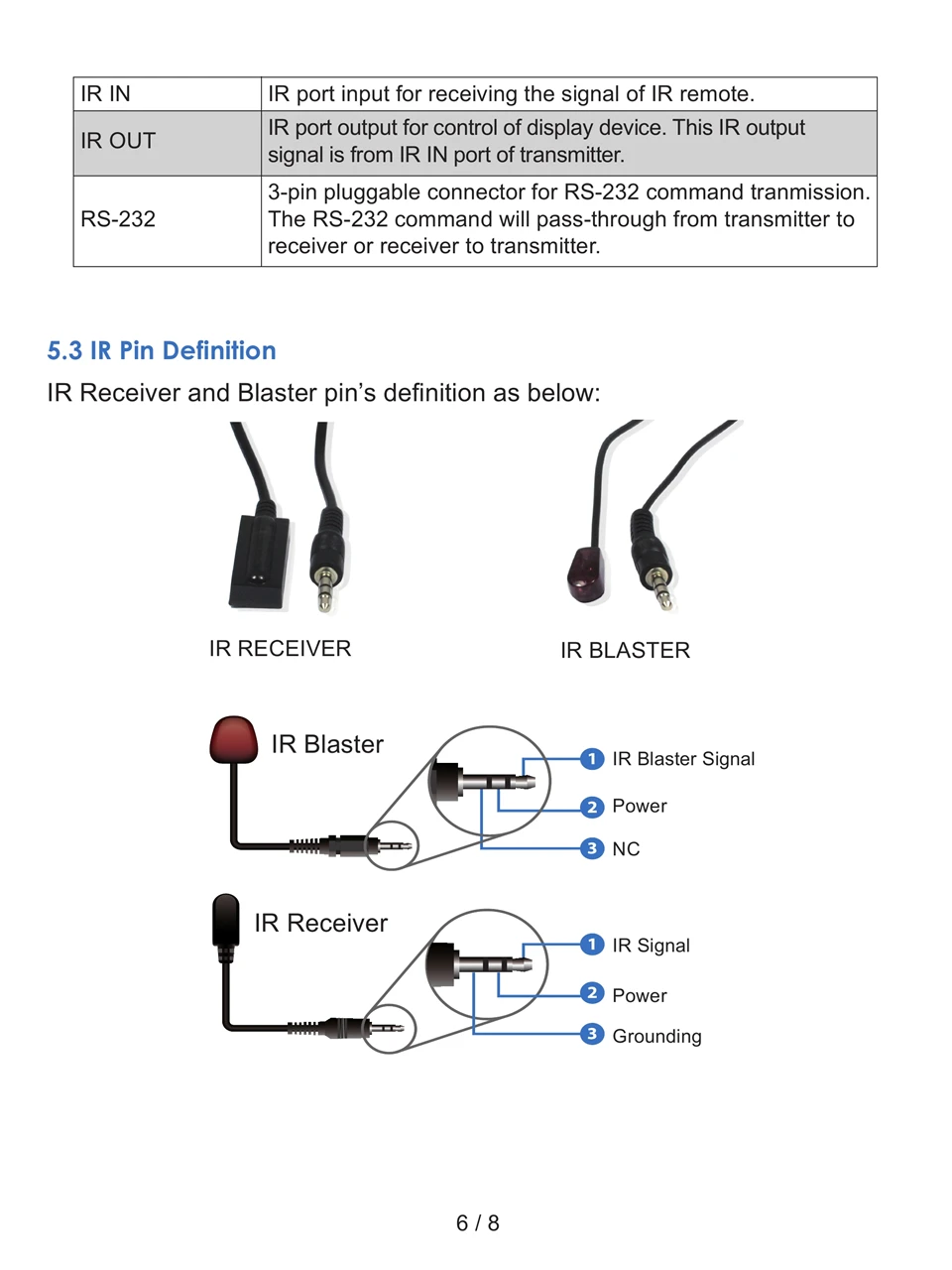 | IR IN | IR port input for receiving the signal of IR remote. |
|---|---|
| IR OUT | IR port output for control of display device. This IR output signal is from IR IN port of transmitter. |
| RS-232 | 3-pin pluggable connector for RS-232 command tranmission. The RS-232 command will pass-through from transmitter to receiver or receiver to transmitter. |

5.3 IR Pin Definition

IR Receiver and Blaster pin's definition as below:

IR RECEIVER

IR BLASTER

IR Blaster

1 IR Blaster Signal

2 Power

3 NC

IR Receiver

1 IR Signal

2 Power

3 Grounding

6 / 8