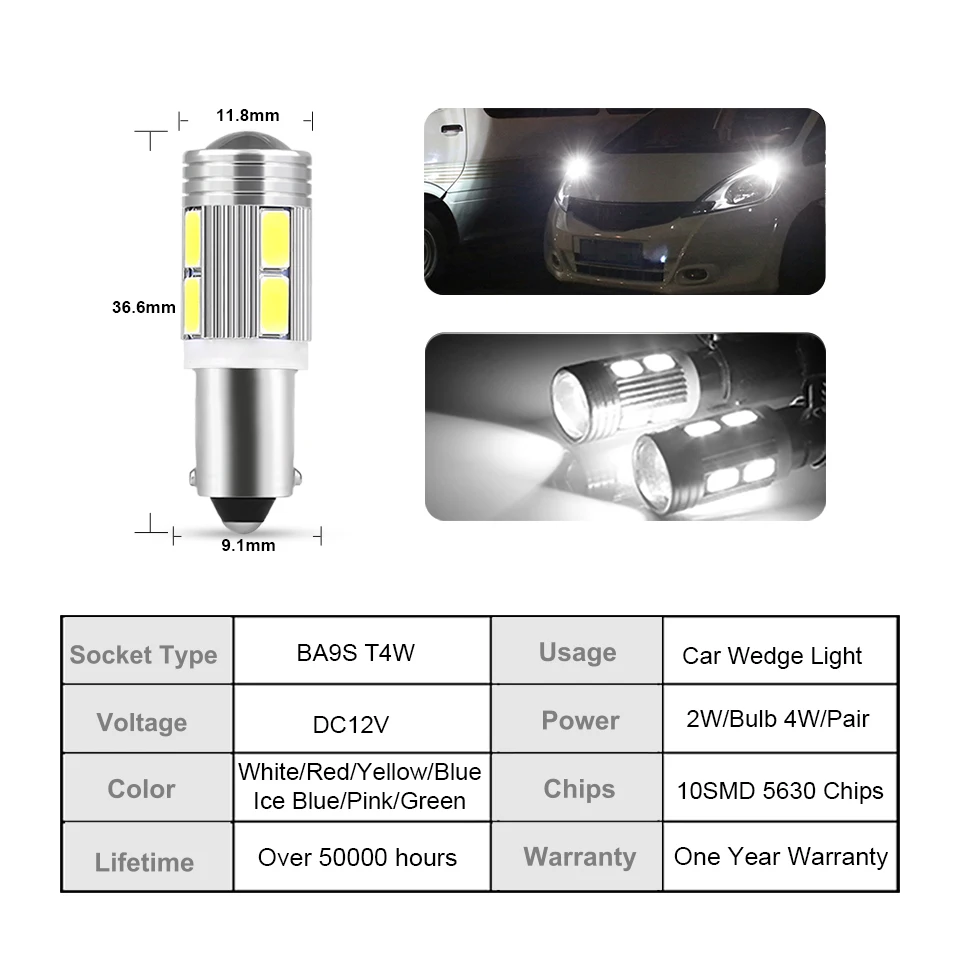 11.8mm

36.6mm

9.1mm

| Socket Type | BA9S T4W | Usage | Car Wedge Light |
|---|---|---|---|
| Voltage | DC12V | Power | 2W/Bulb 4W/Pair |
| Color | White/Red/Yellow/Blue Ice Blue/Pink/Green | Chips | 10SMD 5630 Chips |
| Lifetime | Over 50000 hours | Warranty | One Year Warranty |