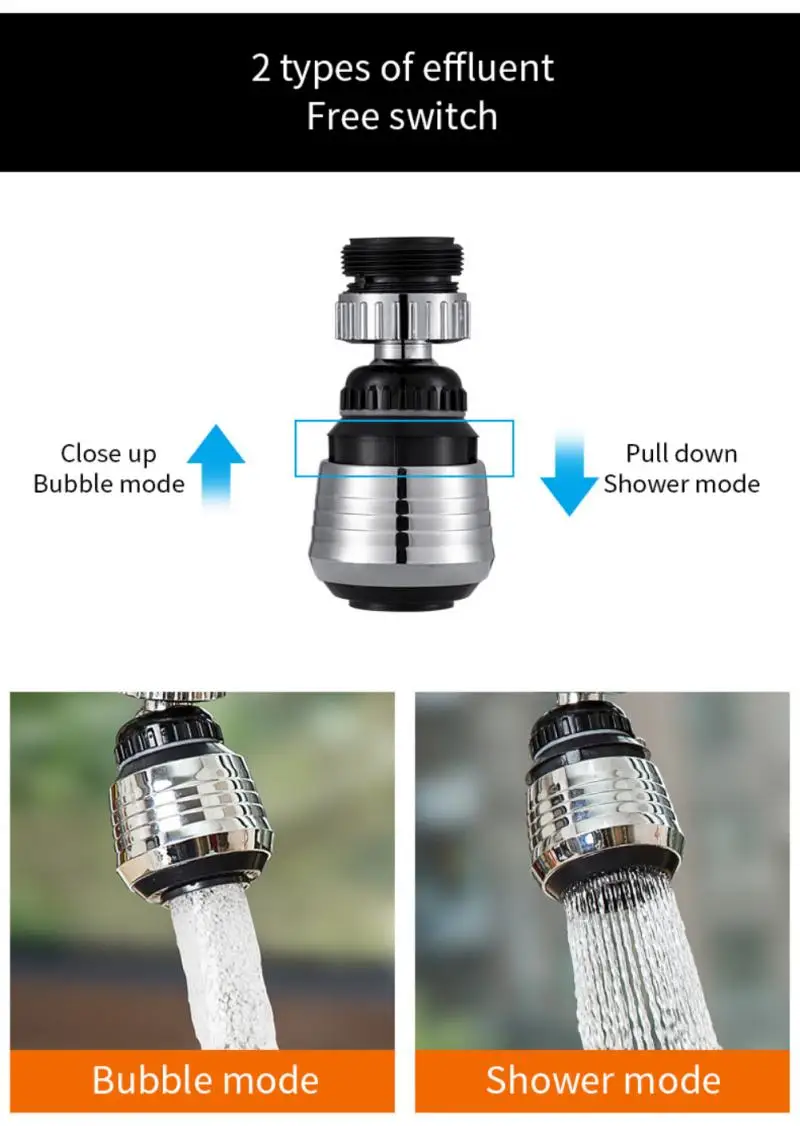 2 types of effluent
Free switch

Close up
Bubble mode

Pull down
Shower mode

Bubble mode

Shower mode