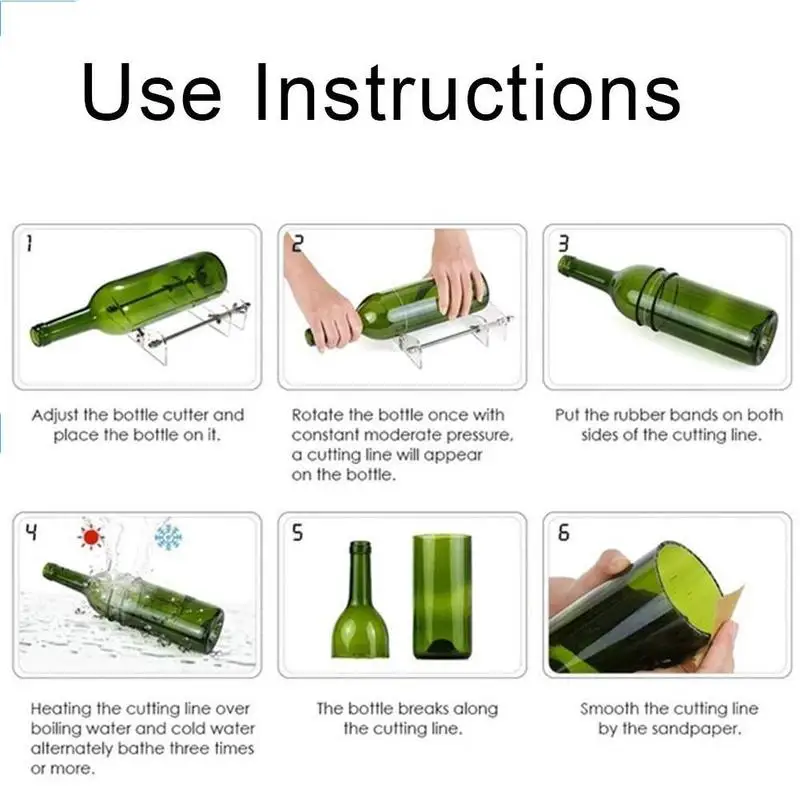 Use Instructions

1

Adjust the bottle cutter and place the bottle on it.

2

Rotate the bottle once with constant moderate pressure, a cutting line will appear on the bottle.

3

Put the rubber bands on both sides of the cutting line.

4

Heating the cutting line over boiling water and cold water alternately bathe three times or more.

5

The bottle breaks along the cutting line.

6

Smooth the cutting line by the sandpaper.