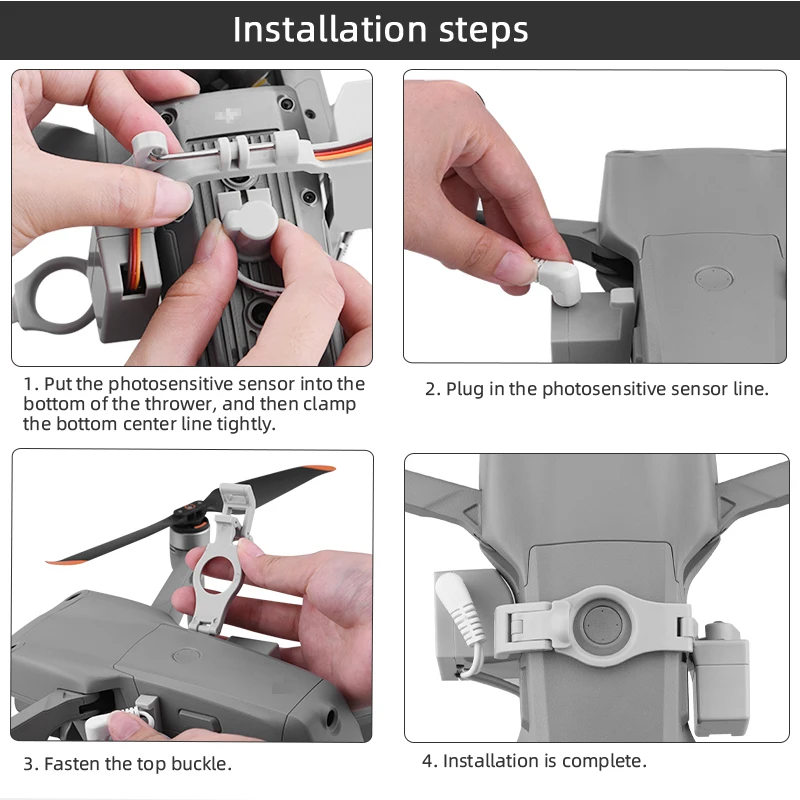 Installation steps

1. Put the photosensitive sensor into the bottom of the thrower, and then clamp the bottom center line tightly.

2. Plug in the photosensitive sensor line.

3. Fasten the top buckle.

4. Installation is complete.