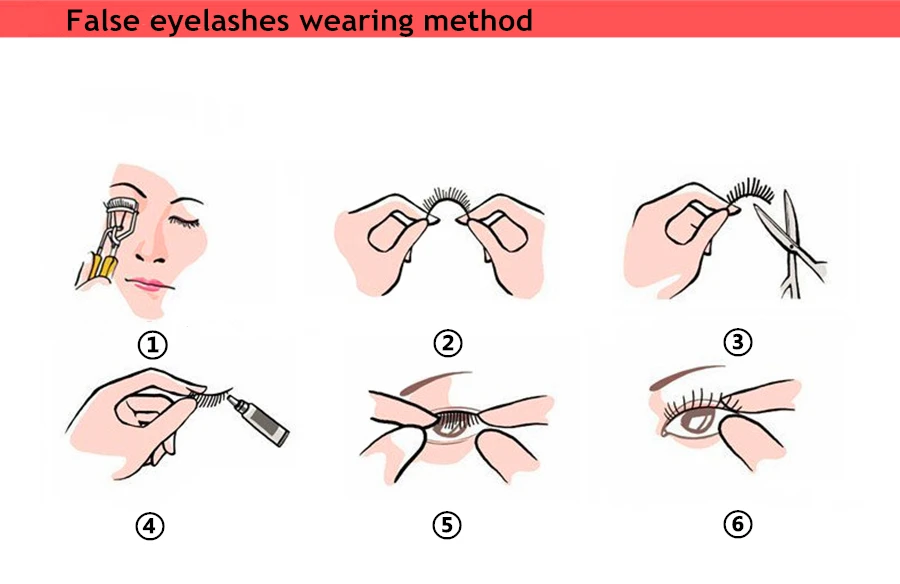 False eyelashes wearing method

①

②

③

④

⑤

⑥