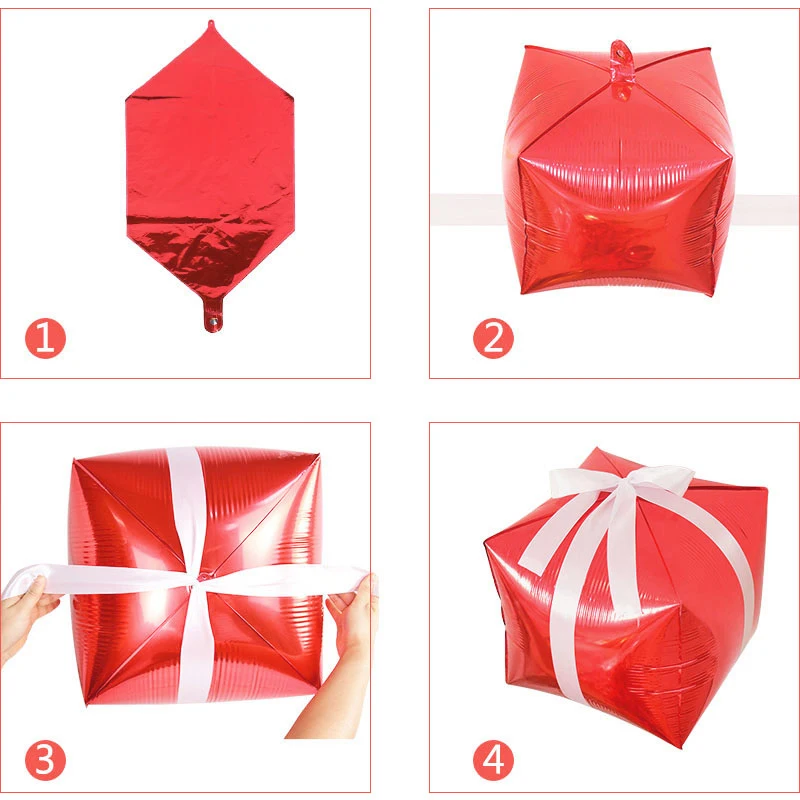 1

2

3

4