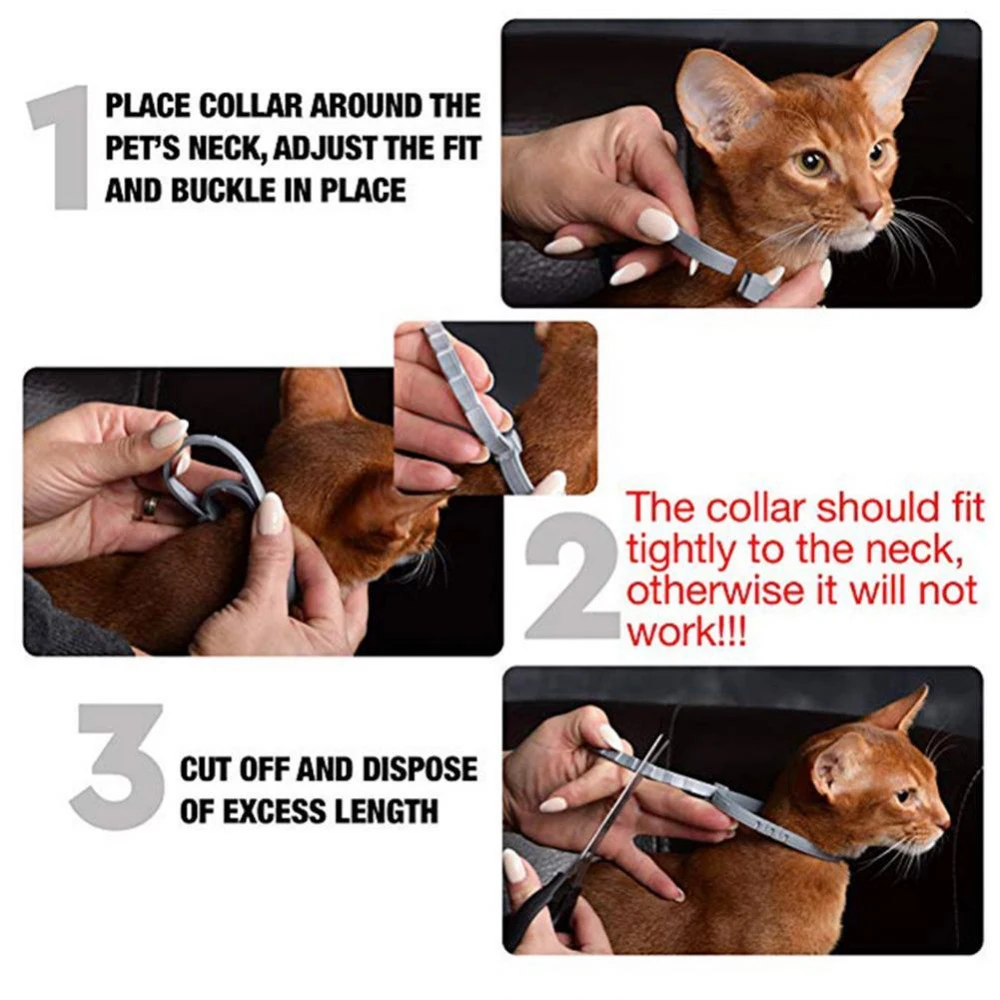 1 PLACE COLLAR AROUND THE PET'S NECK, ADJUST THE FIT AND BUCKLE IN PLACE

2 The collar should fit tightly to the neck, otherwise it will not work!!!

3 CUT OFF AND DISPOSE OF EXCESS LENGTH