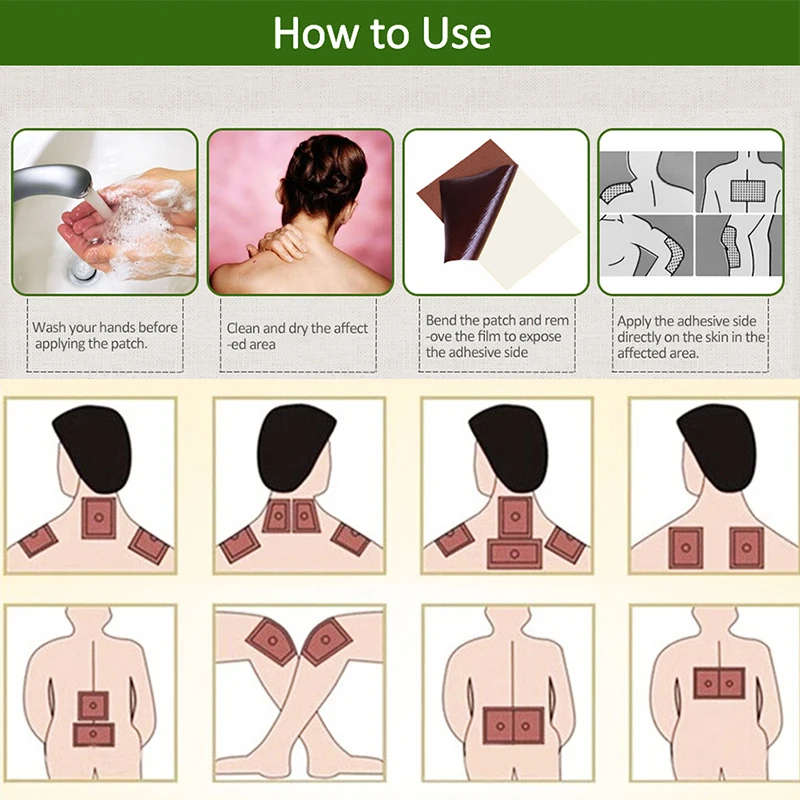 How to Use

Wash your hands before applying the patch.

Clean and dry the affect -ed area

Bend the patch and rem -ove the film to expose the adhesive side

Apply the adhesive side directly on the skin in the affected area.