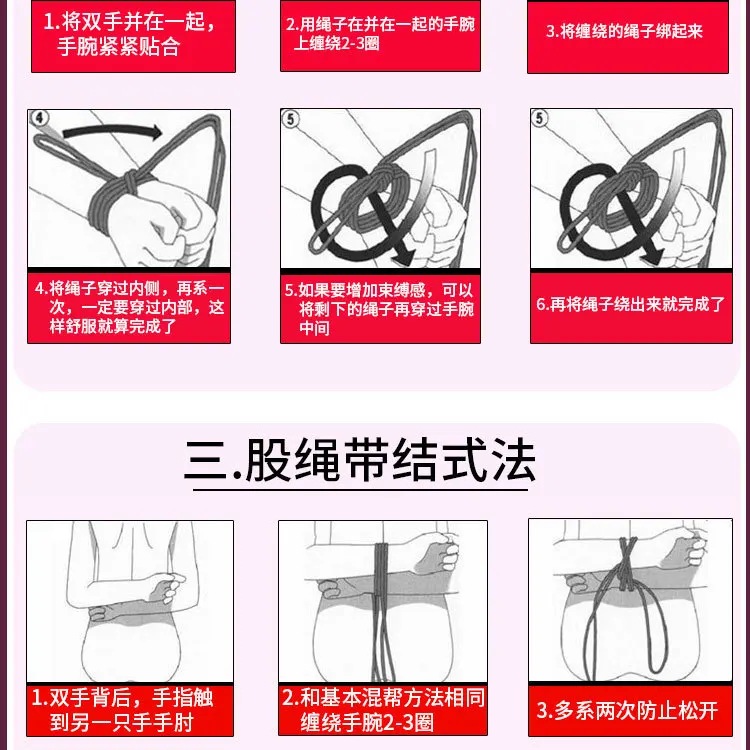 1.将双手并在一起，手腕紧紧贴合

2.用绳子在并在一起的手腕上缠绕2-3圈

3.将缠绕的绳子绑起来

4

5

5

4.将绳子穿过内侧，再系一次，一定要穿过内部，这样舒服就算完成了

5.如果要增加束缚感，可以将剩下的绳子再穿过手腕中间

6.再将绳子绕出来就完成了

三.股绳带结式法

1.双手背后，手指触到另一只手手肘

2.和基本混帮方法相同缠绕手腕2-3圈

3.多系两次防止松开