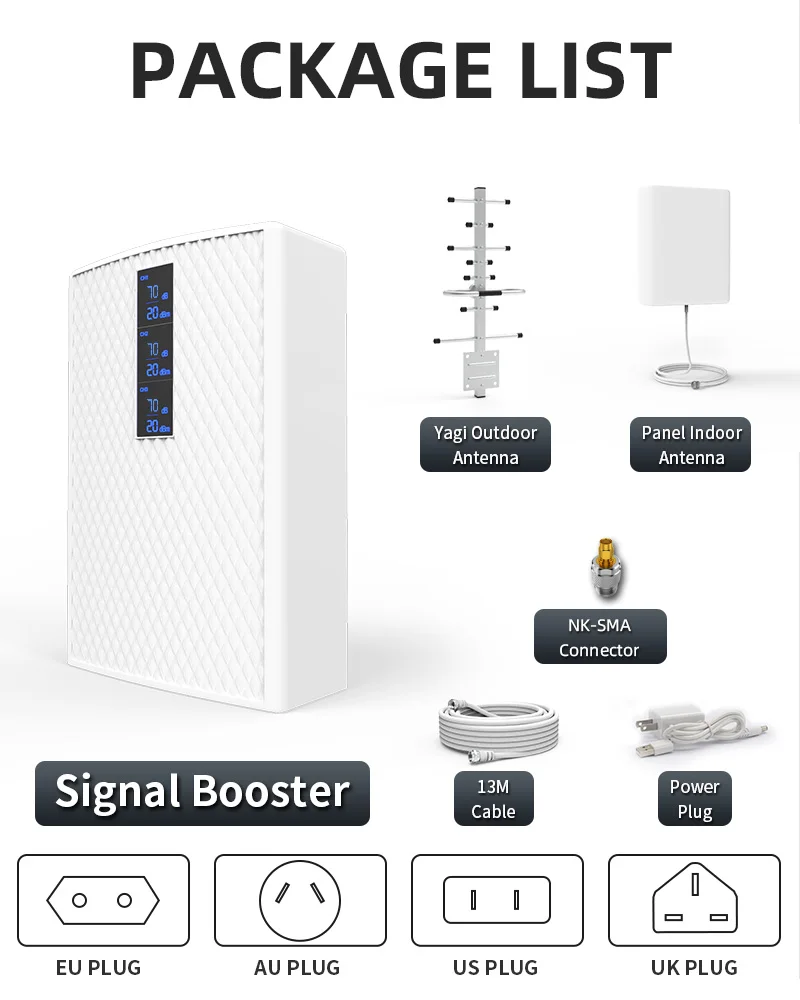 PACKAGE LIST

70 dB
20 dBm
70 dB
20 dBm
70 dB
20 dBm

Yagi Outdoor Antenna

Panel Indoor Antenna

NK-SMA Connector

Signal Booster

13M Cable

Power Plug

EU PLUG

AU PLUG

US PLUG

UK PLUG