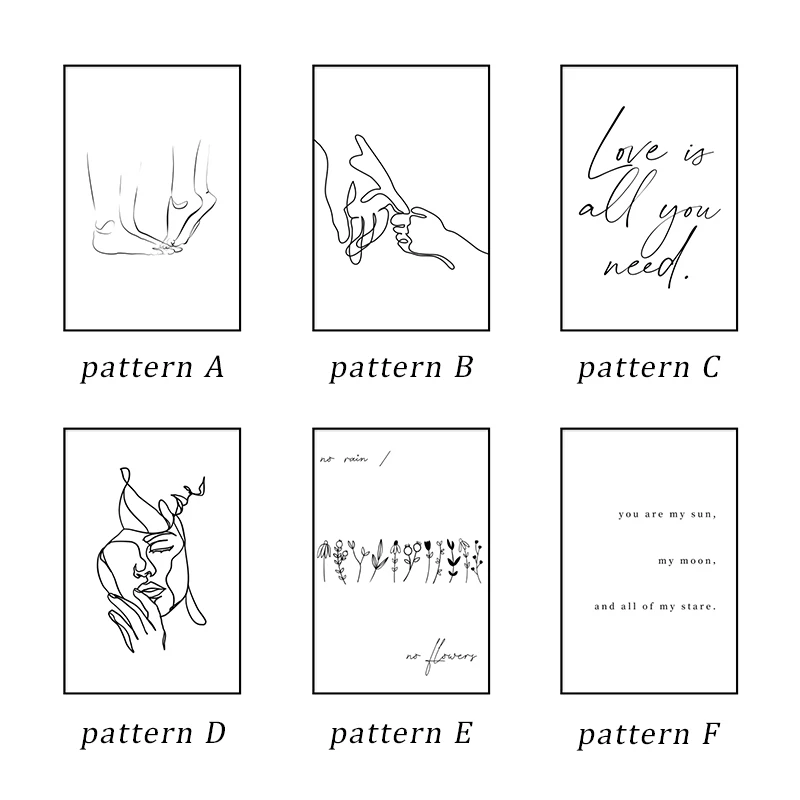 pattern A

pattern B

Love is all you need.

pattern C

pattern D

no rain /

no flowers

pattern E

you are my sun,

my moon,

and all of my stare.

pattern F