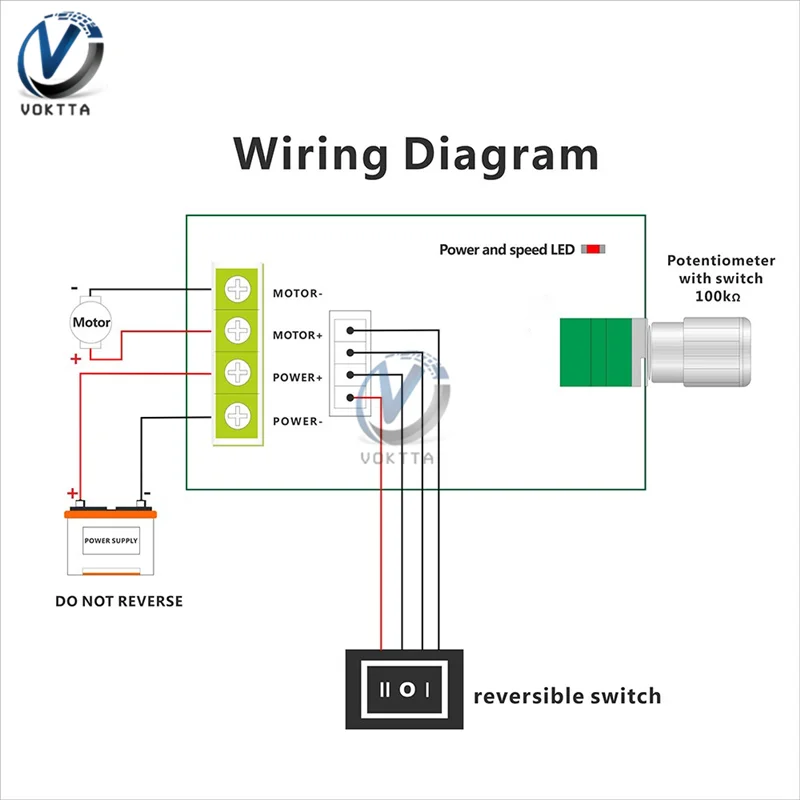 VOKTTA

Wiring Diagram

Power and speed LED

Potentiometer with switch 100kΩ

-
Motor
+

MOTOR-
MOTOR+
POWER+
POWER-

VOKTTA

+ -
POWER SUPPLY

DO NOT REVERSE

II O I

reversible switch