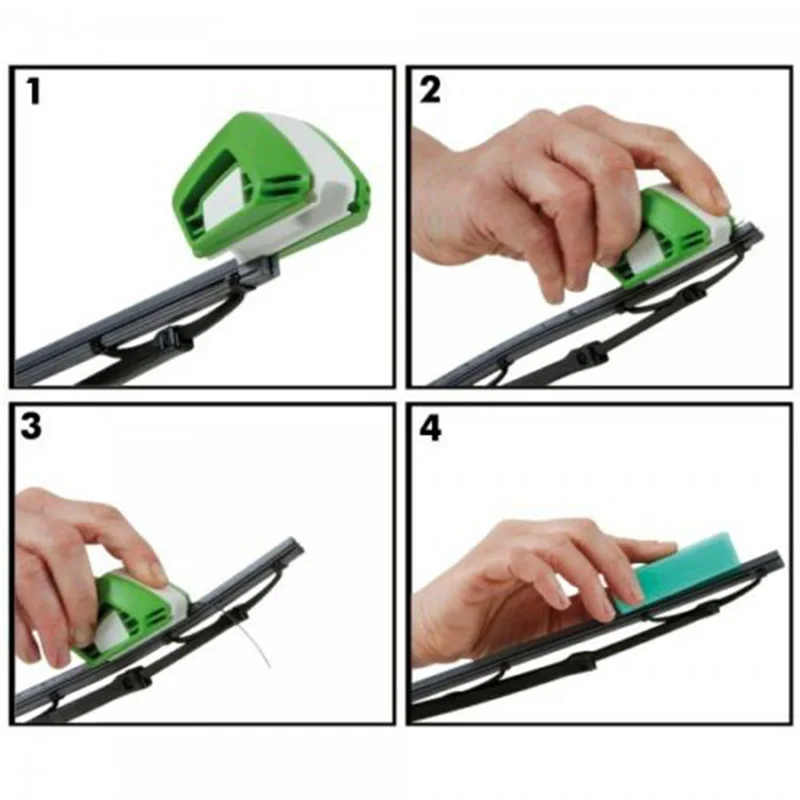 1

2

3

4