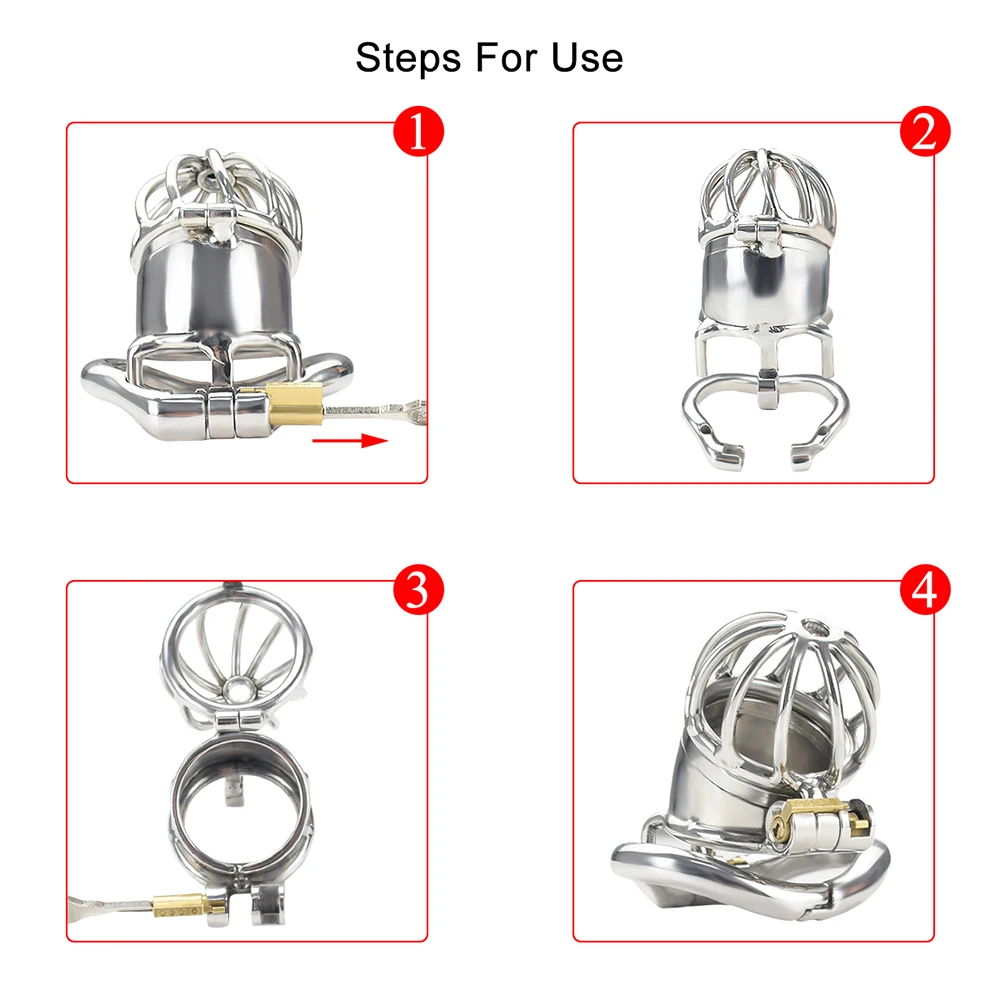 Steps For Use

1

2

3

4